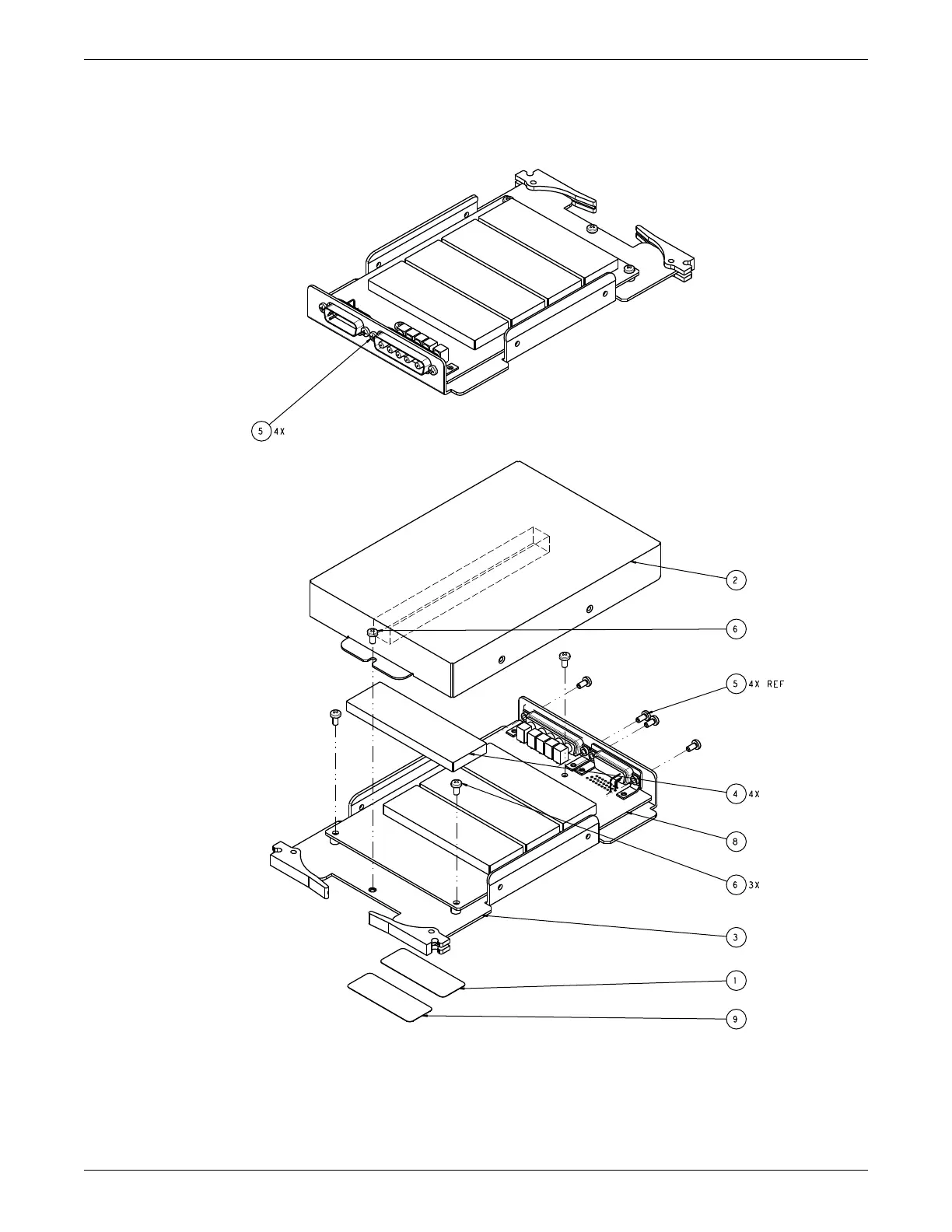 5 4X

2

6

5 4X REF

4 4X

8

6 3X

3

1

9