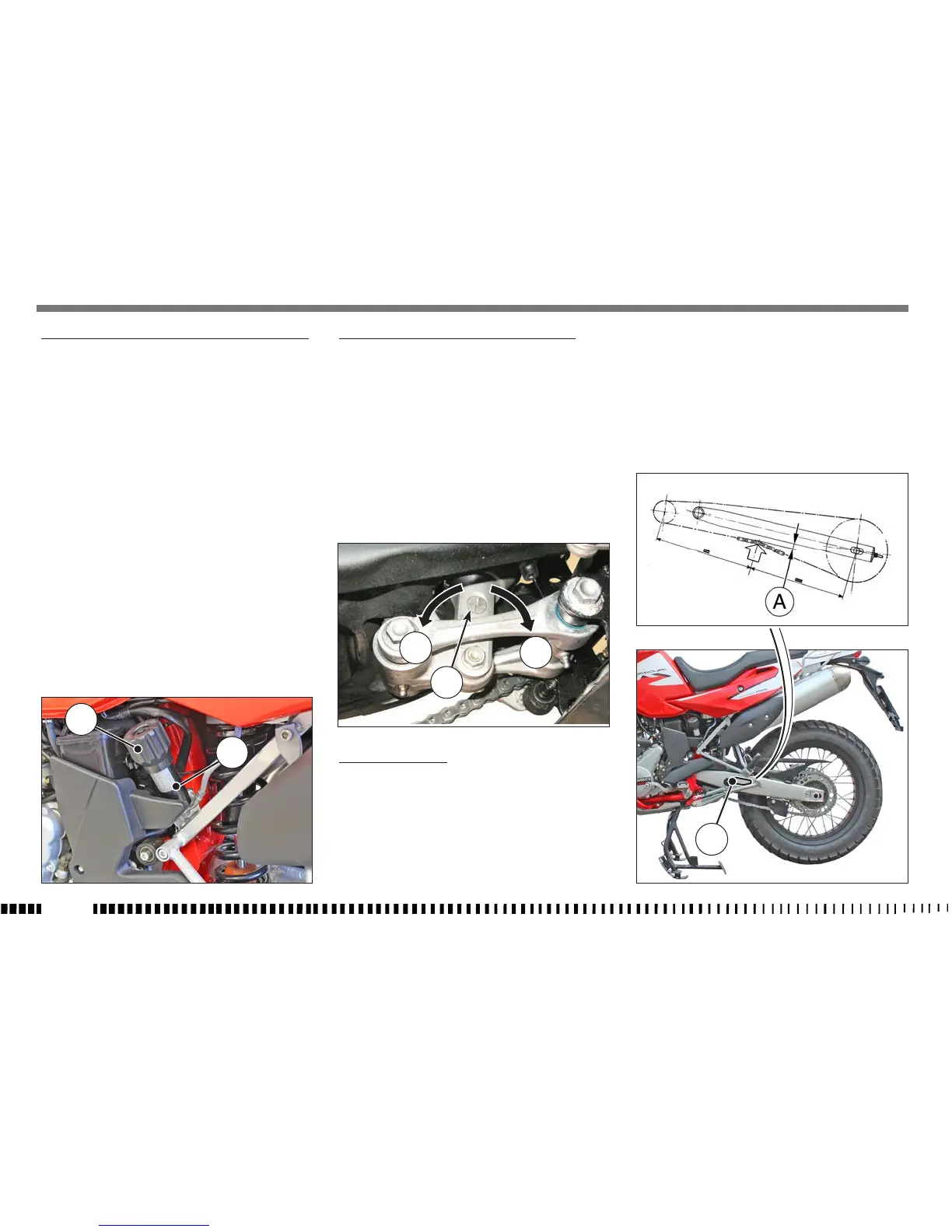 A