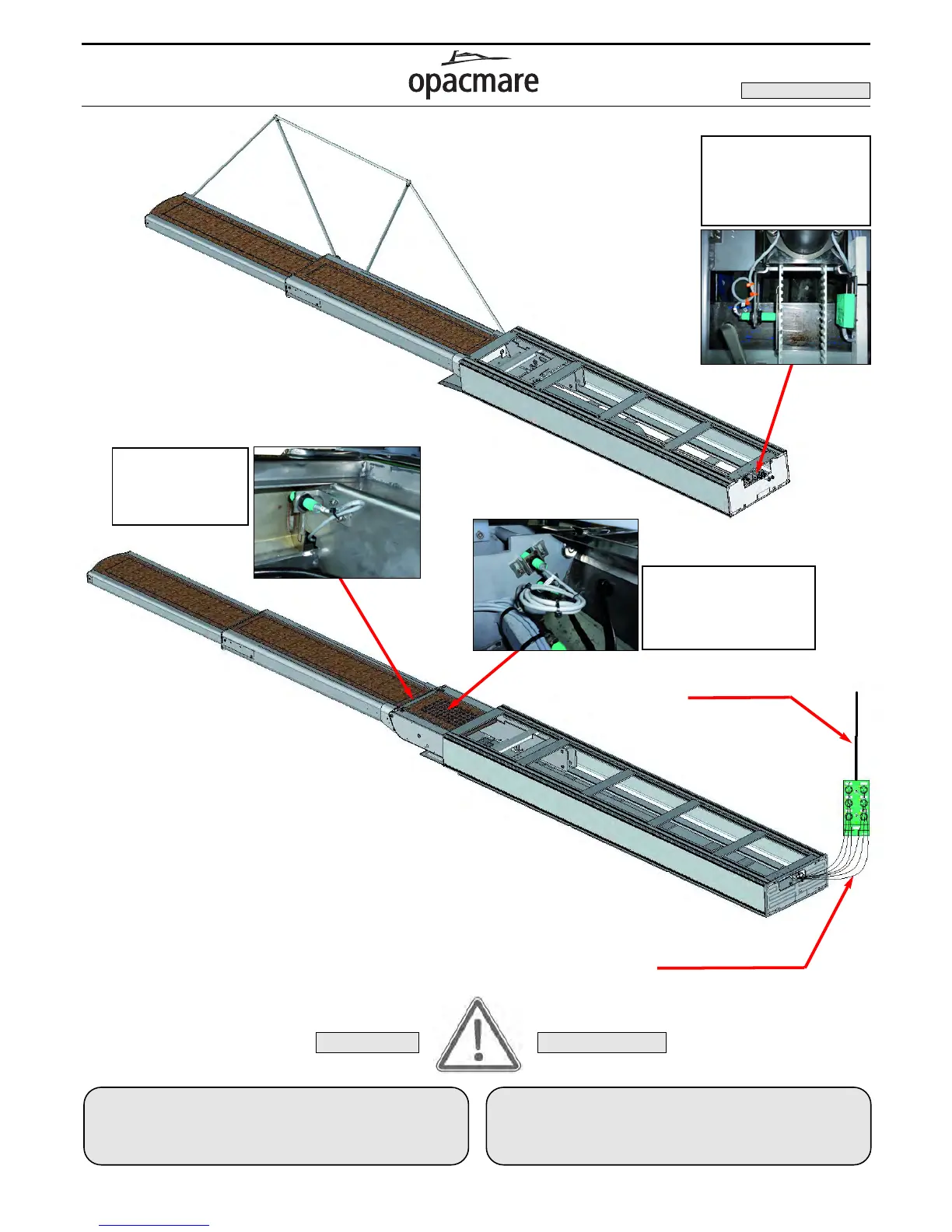 opacmare