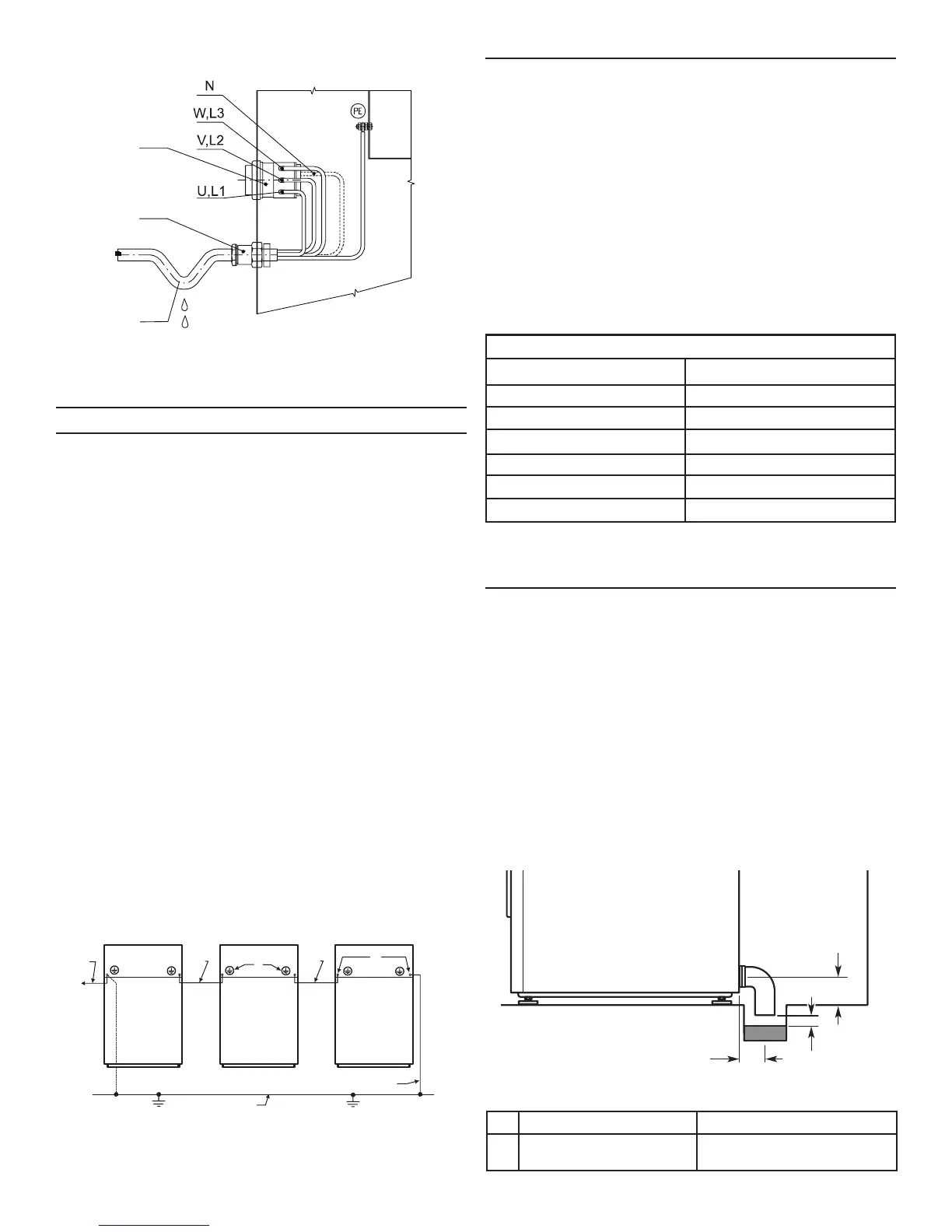 N

W,L3

V,L2

U,L1

PE