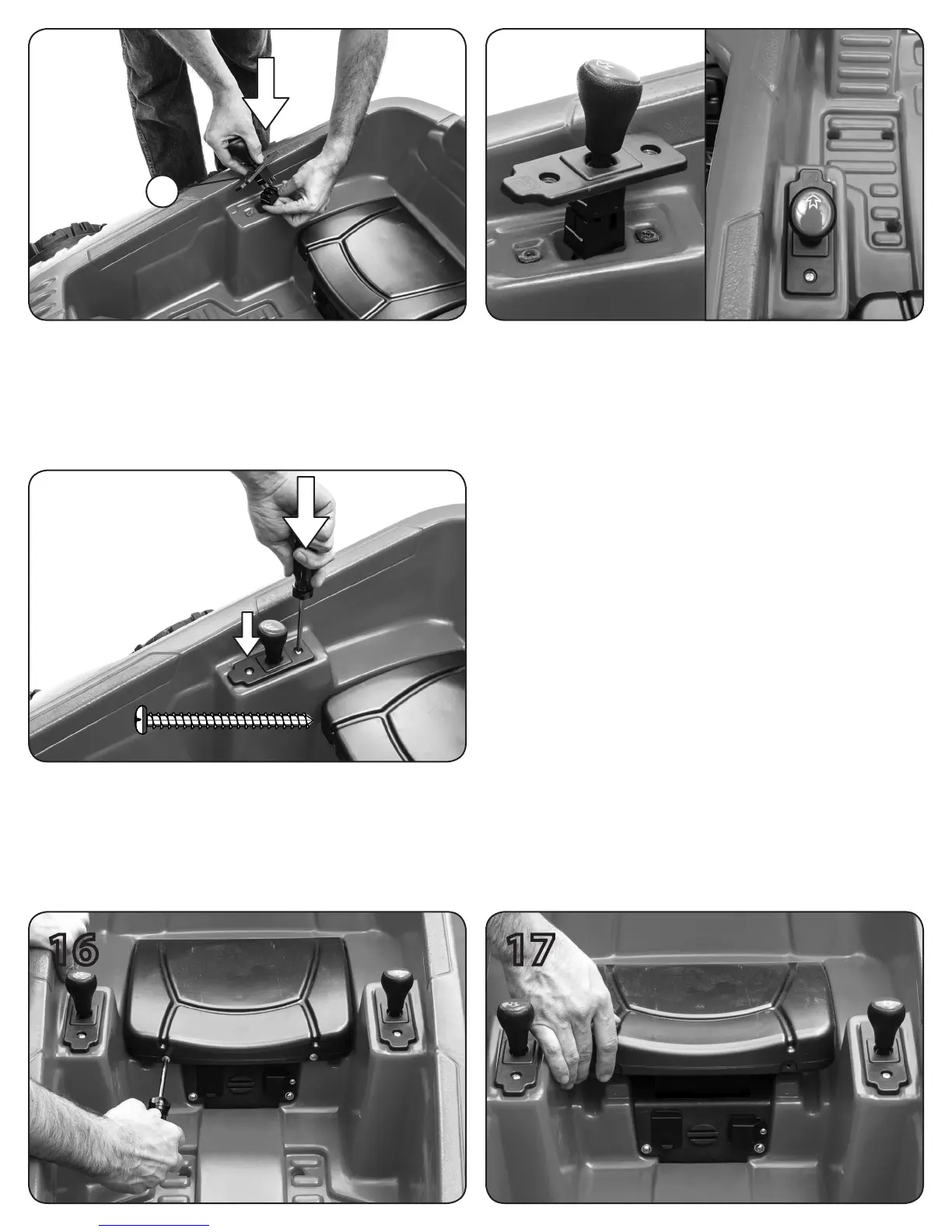 16

17