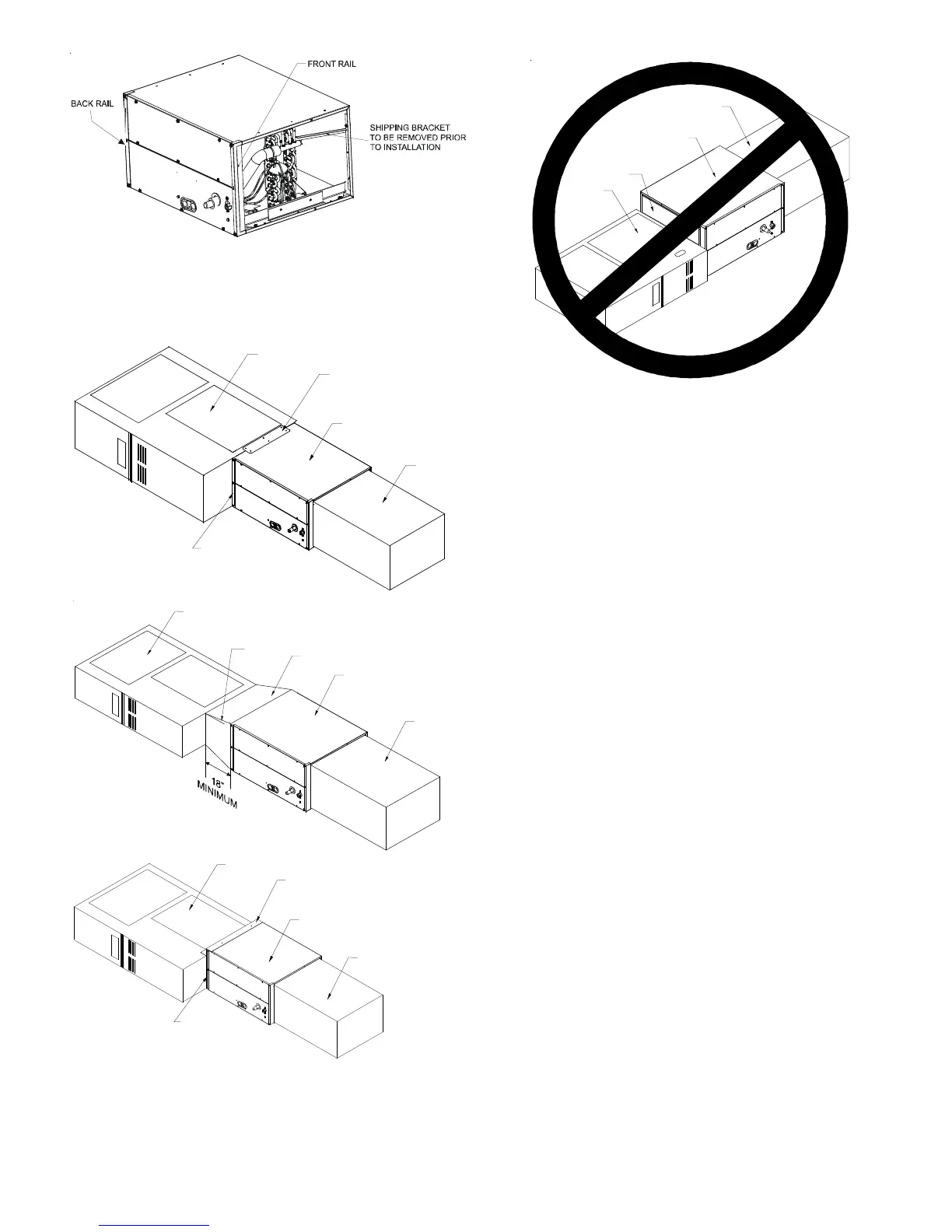 FRONT RAIL

BACK RAIL

SHIPPING BRACKET TO BE REMOVED PRIOR TO INSTALLATION

18"
MINIMUM