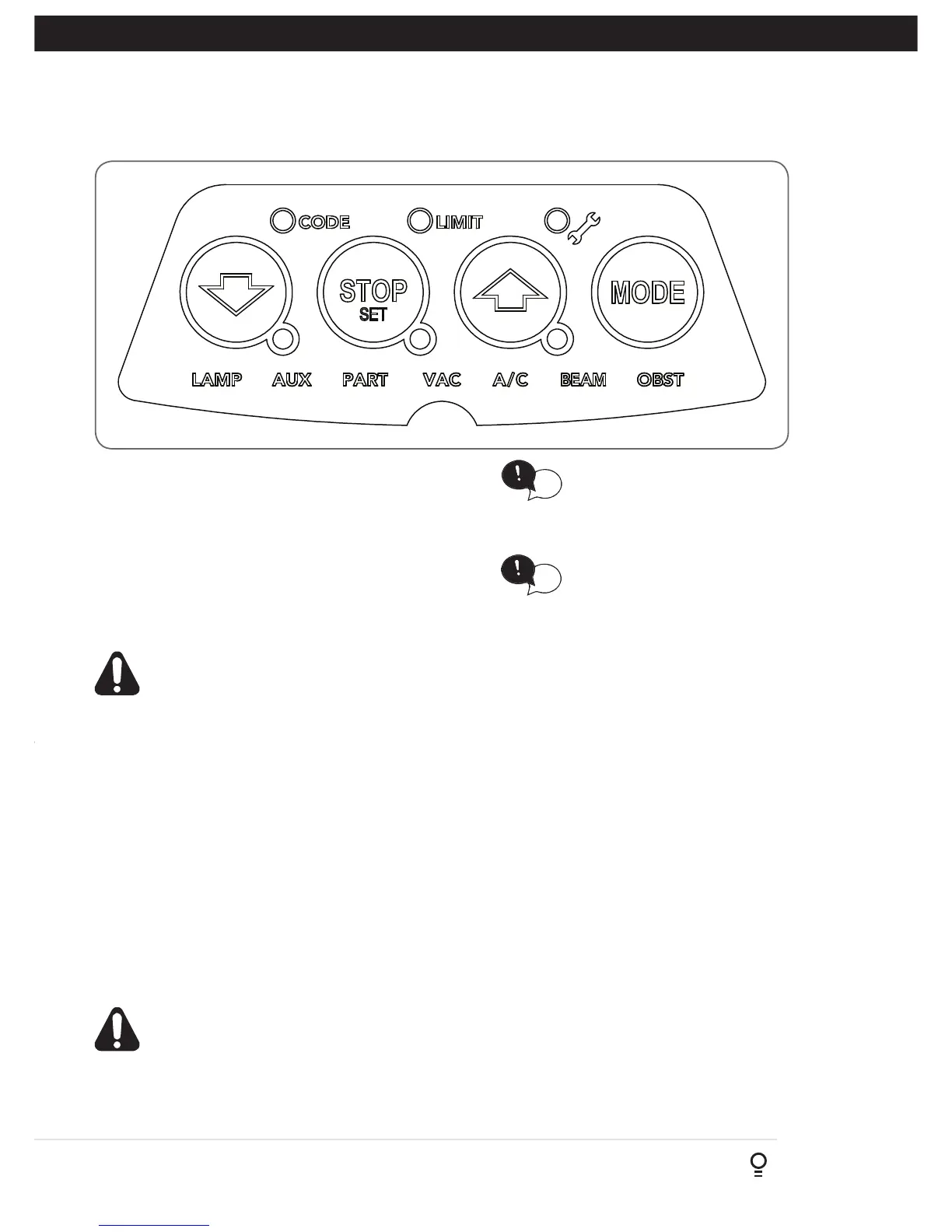 CODE LIMIT

STOP SET

MODE

LAMP AUX PART VAC A/C BEAM OBST