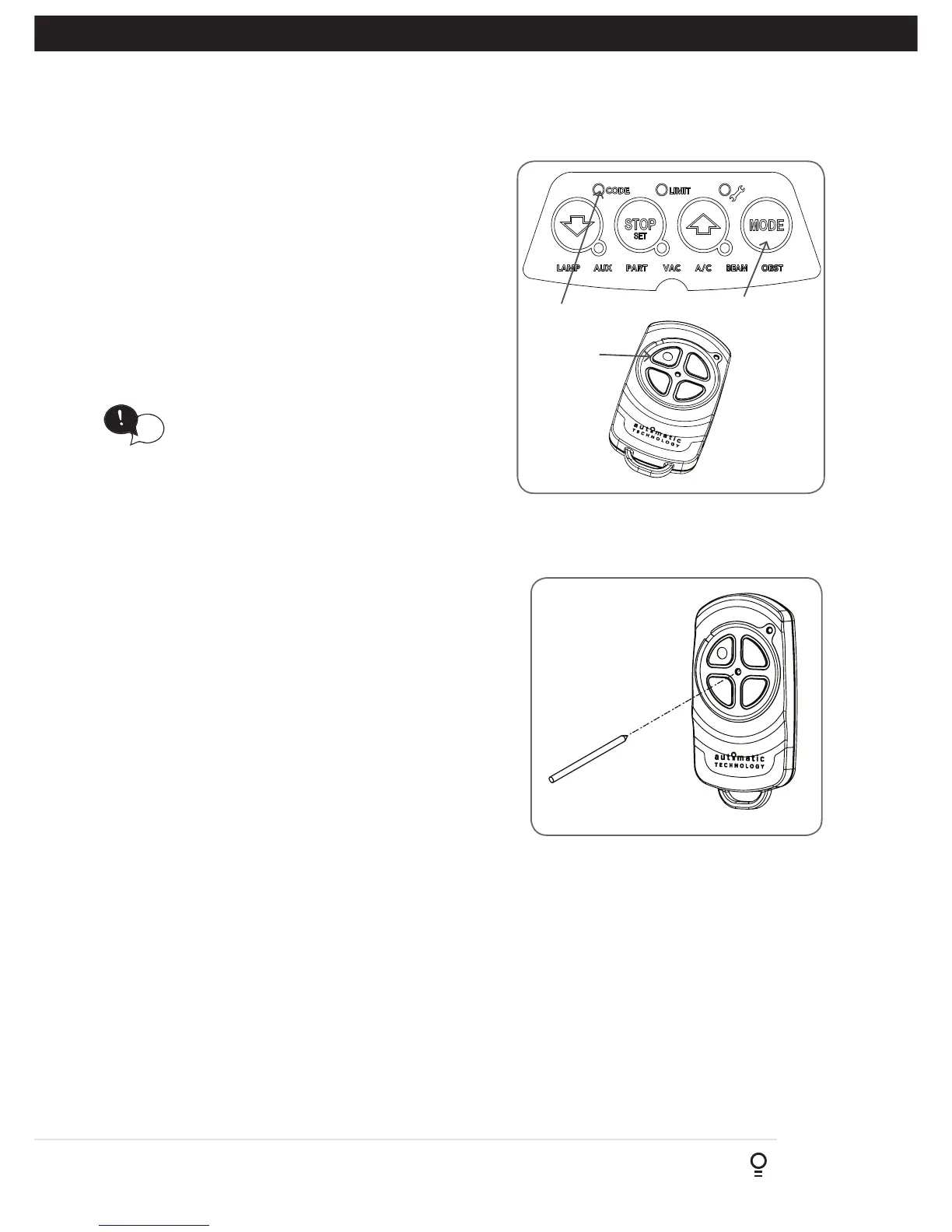 CODE LIMIT

STOP SET

MODE

LAMP AUX PART VAC A/C BEAM OBST

automatic TECHNOLOGY

automatic TECHNOLOGY