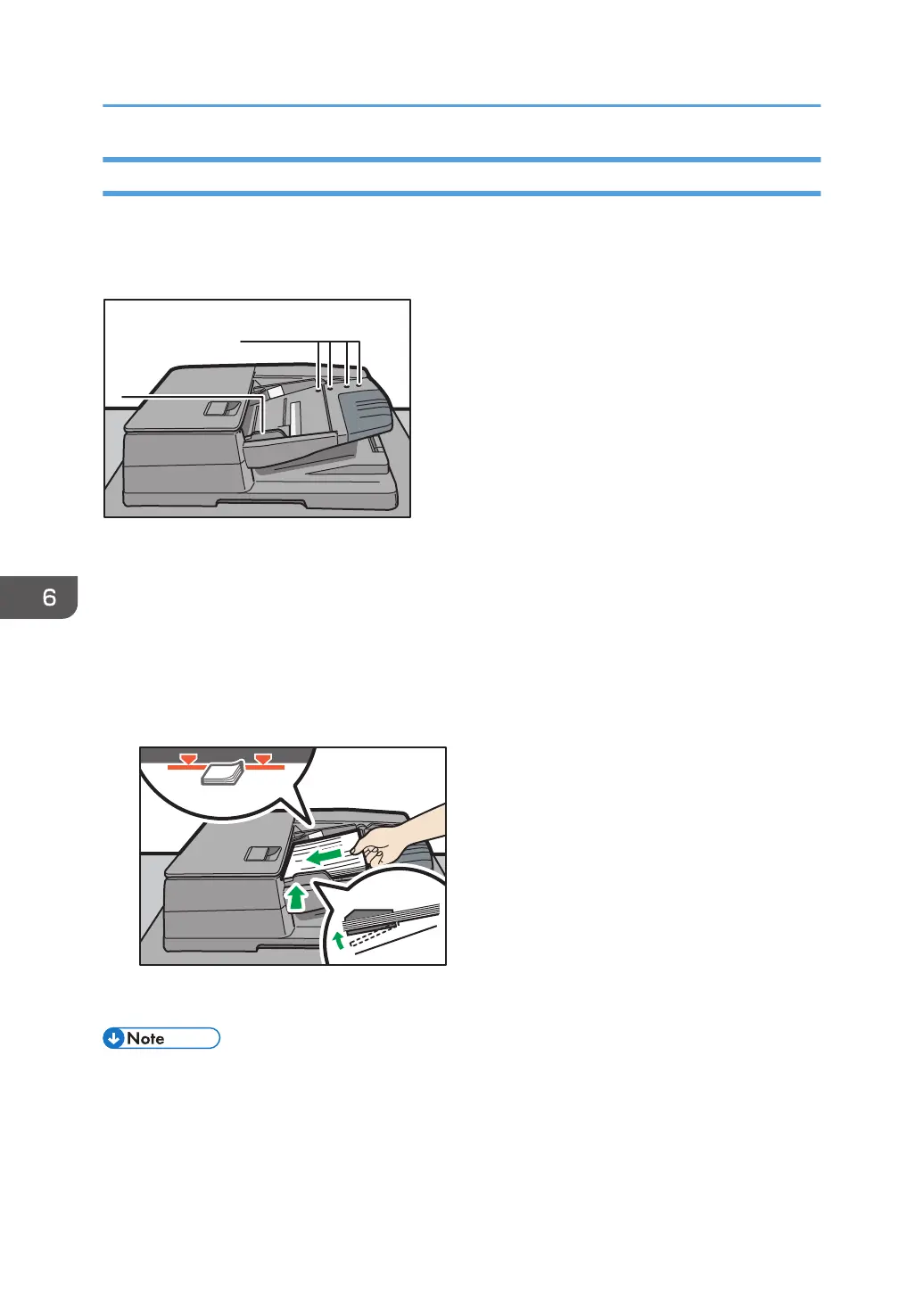 6

Note