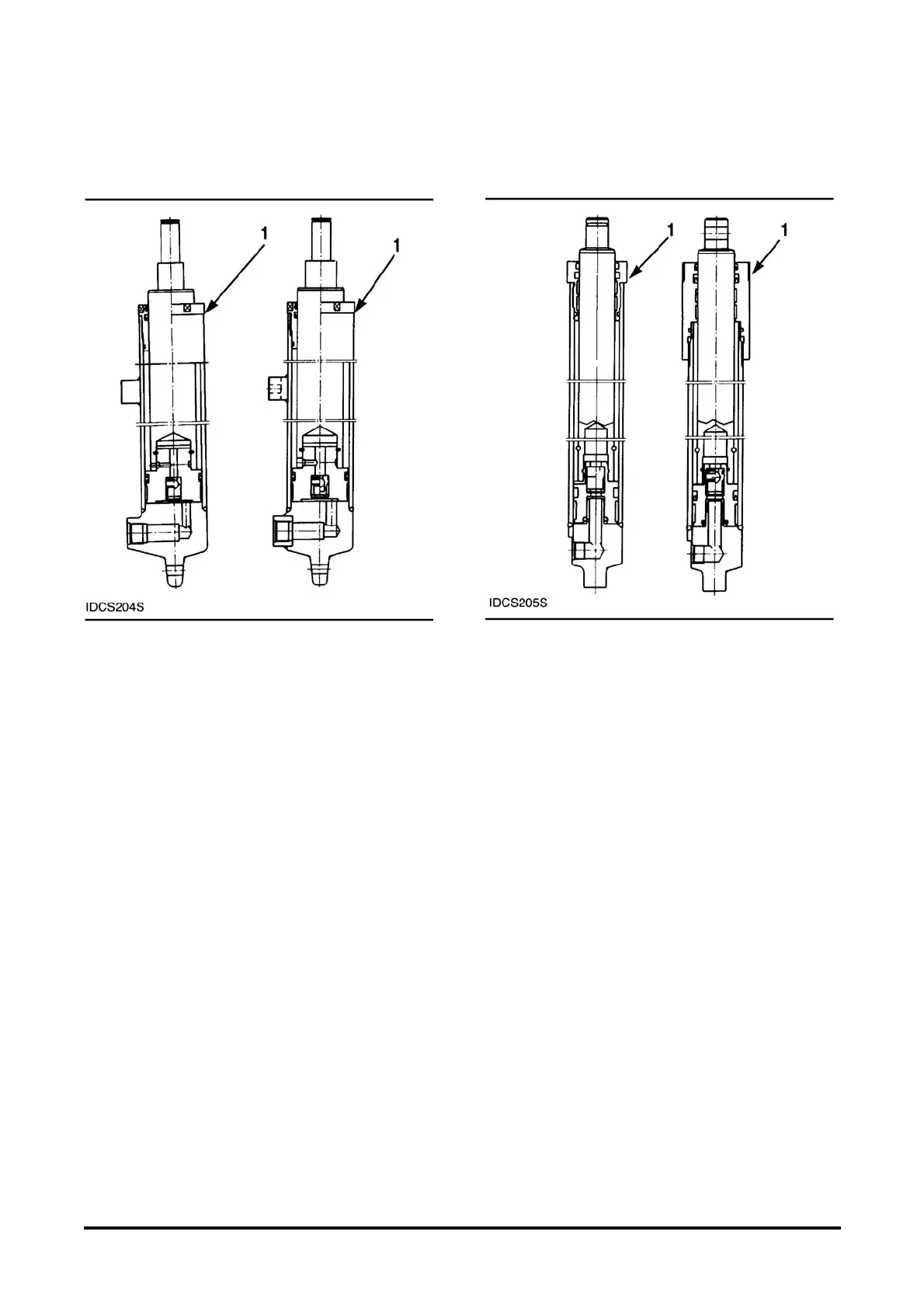 1

1

IDCS204S

1

1

IDCS205S