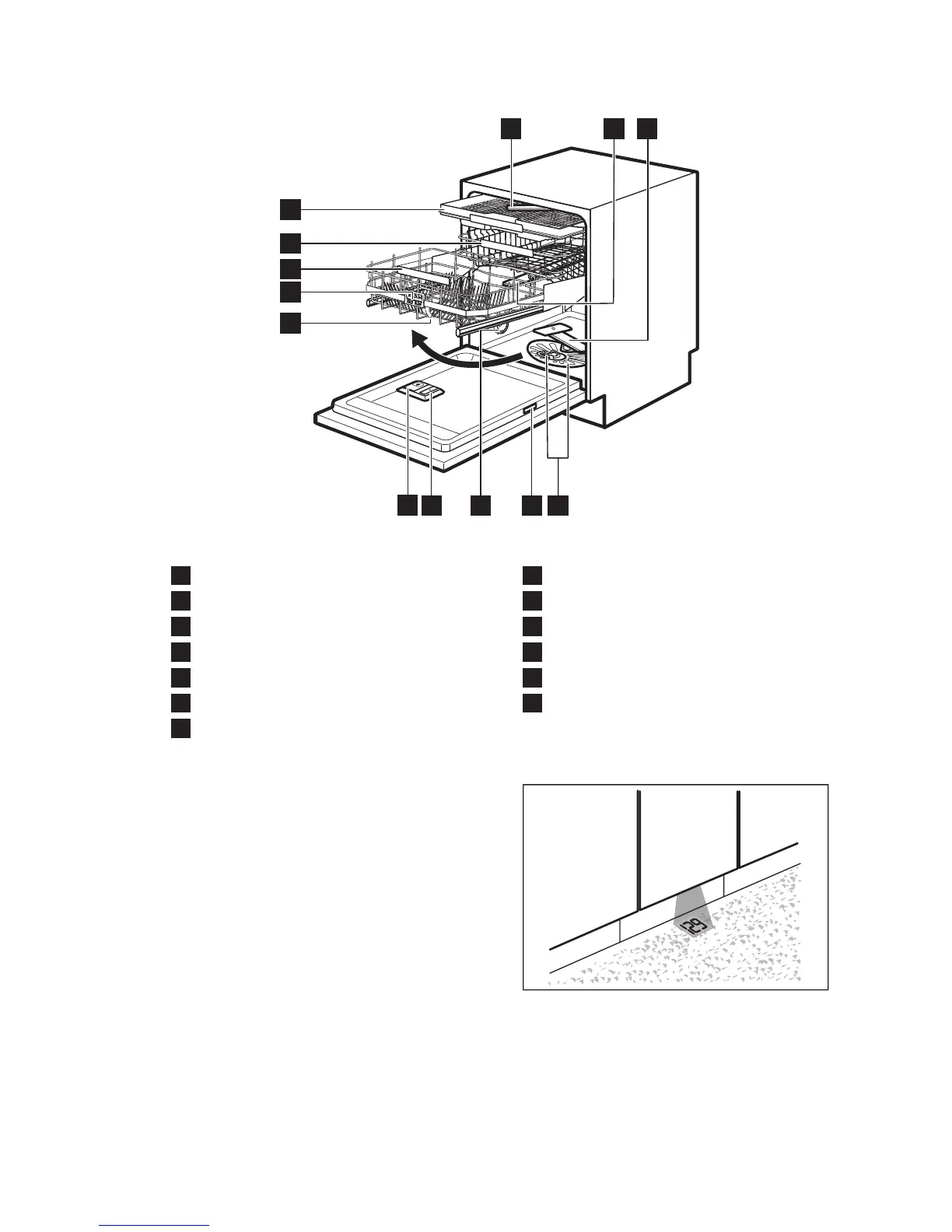 29