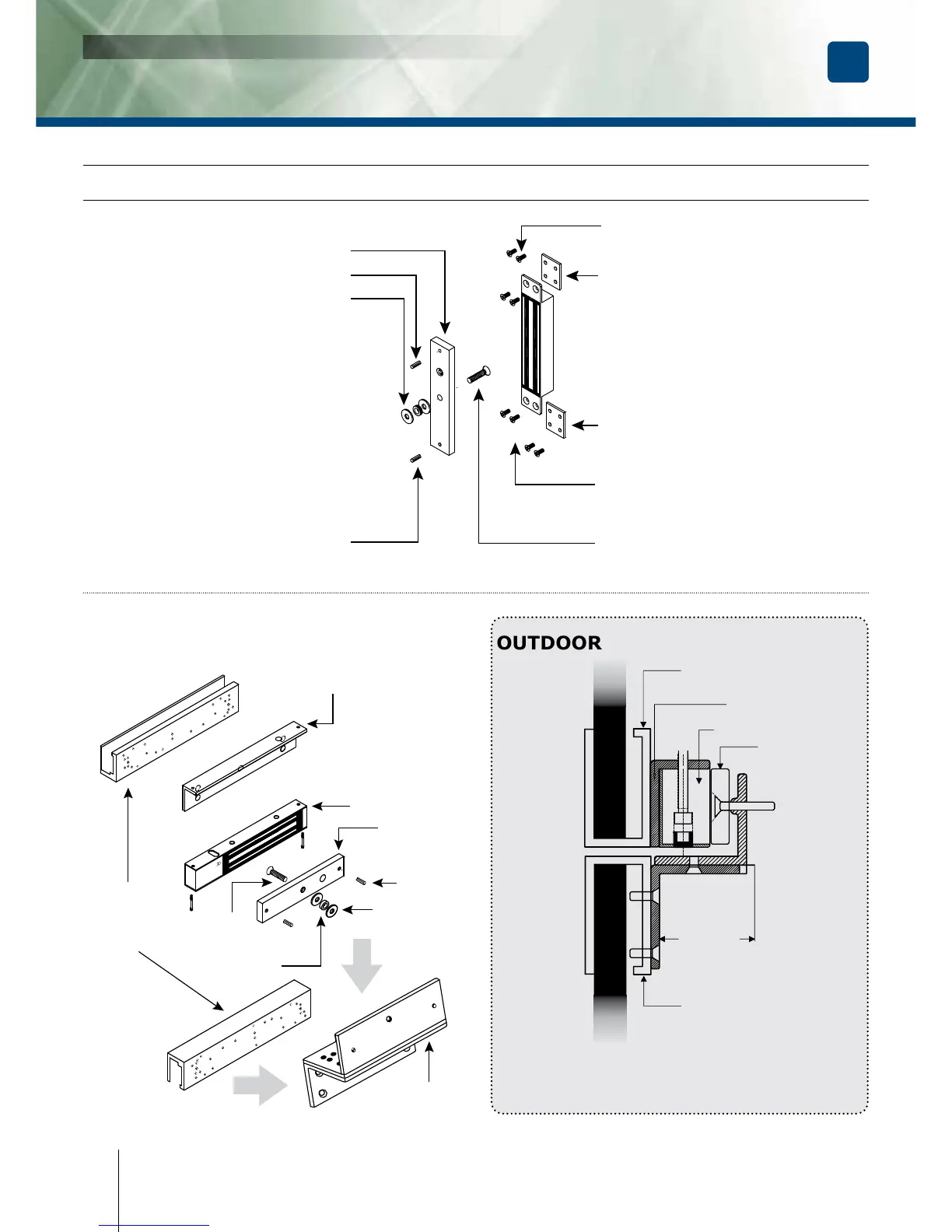 OUTDOOR