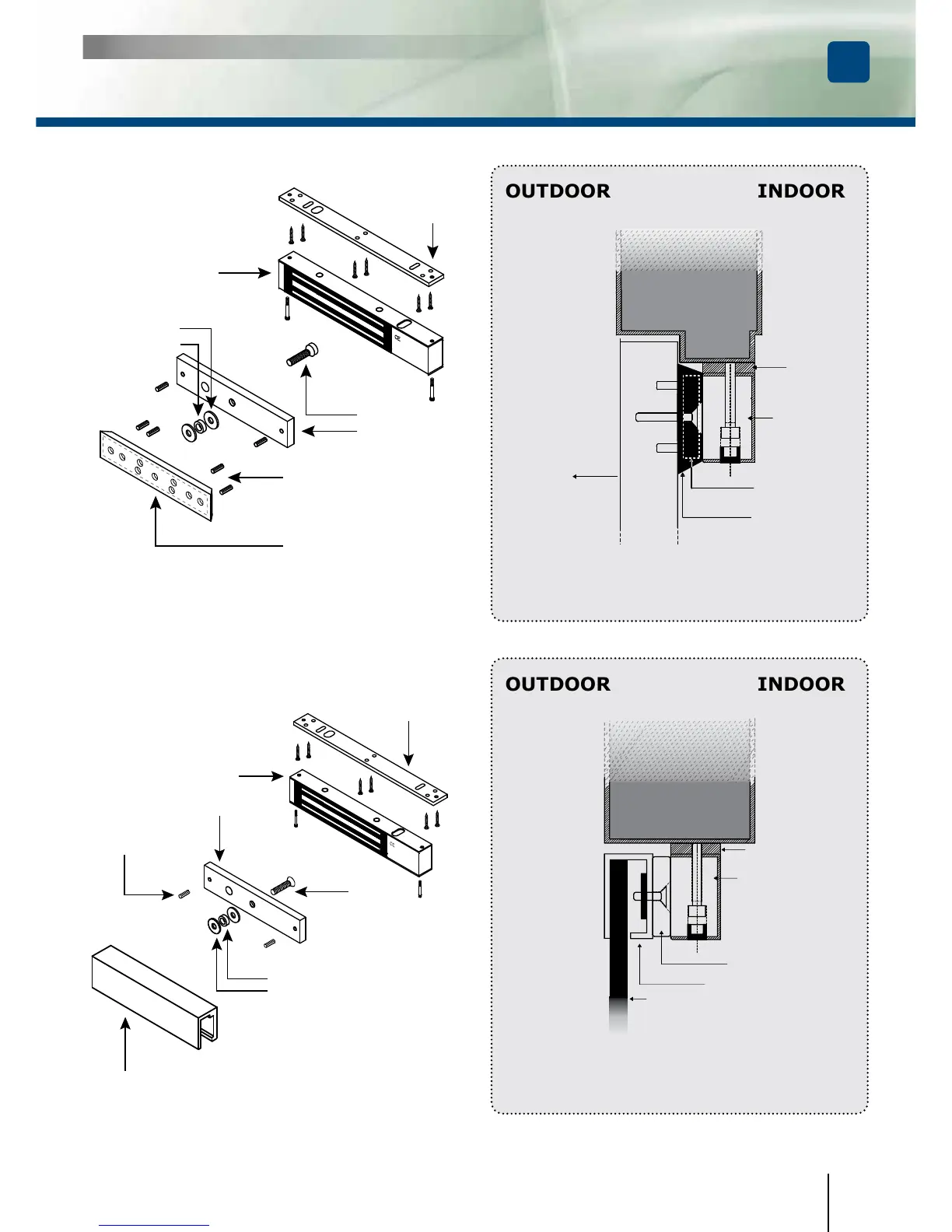 OUTDOOR INDOOR

OUTDOOR INDOOR