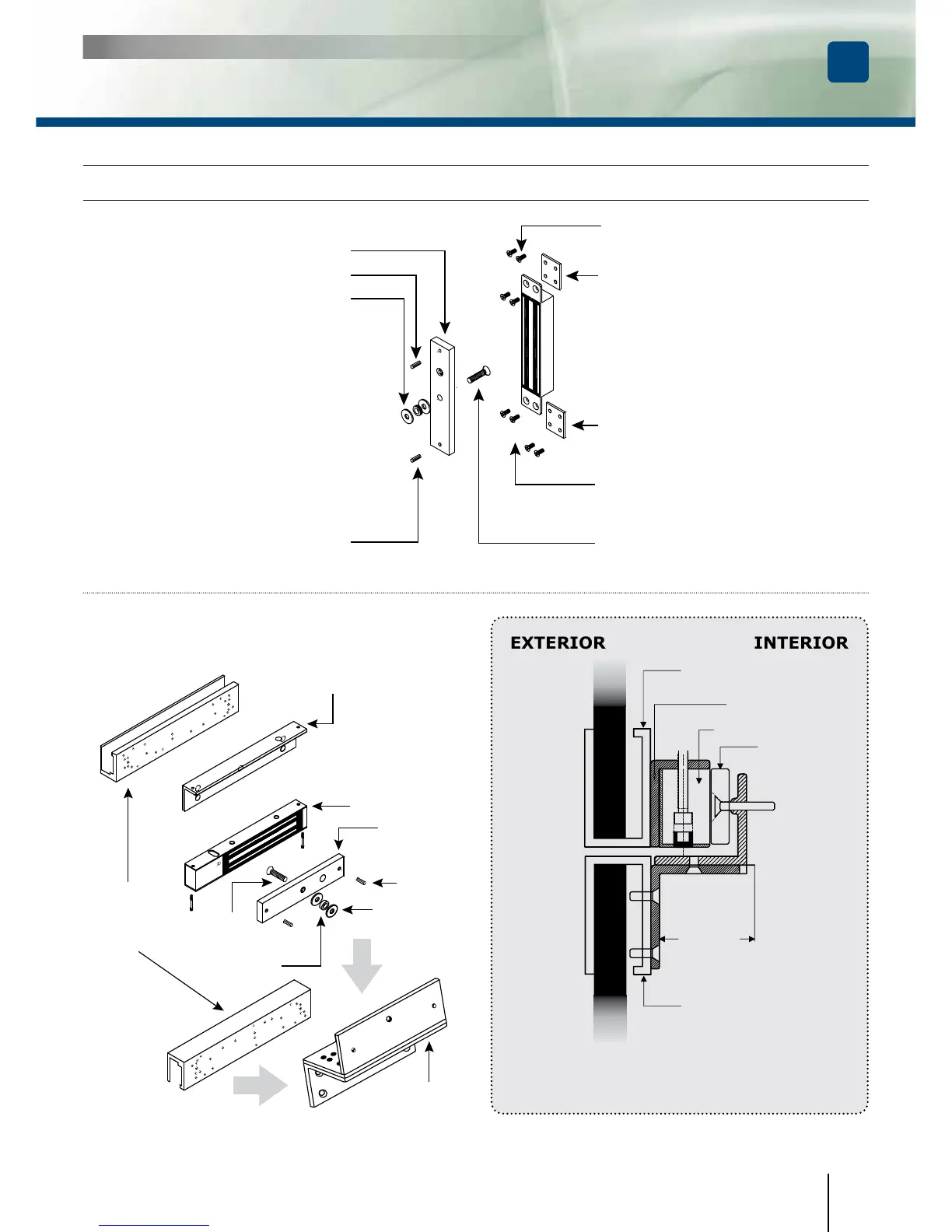 EXTERIOR

INTERIOR