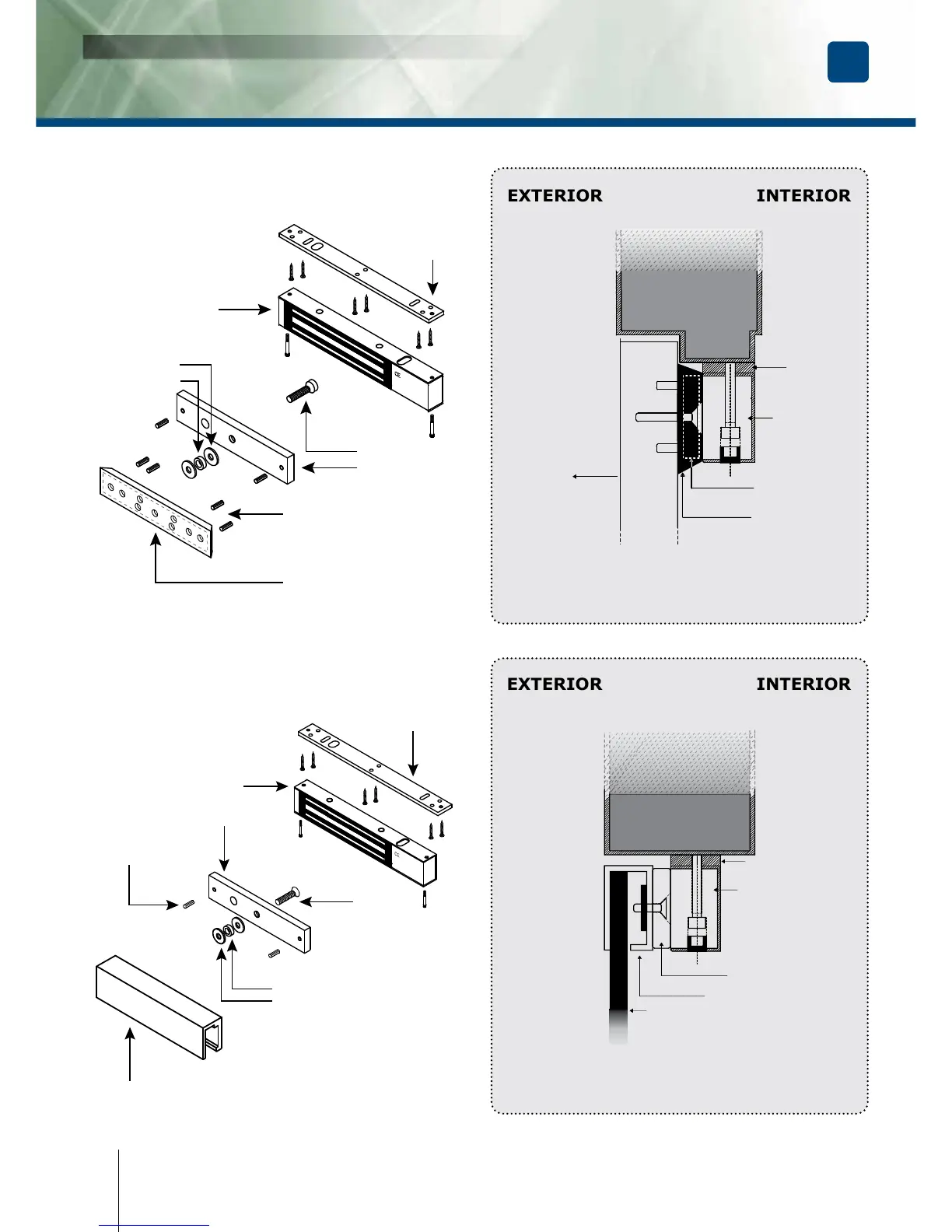 EXTERIOR INTERIOR

CE

EXTERIOR INTERIOR

CE