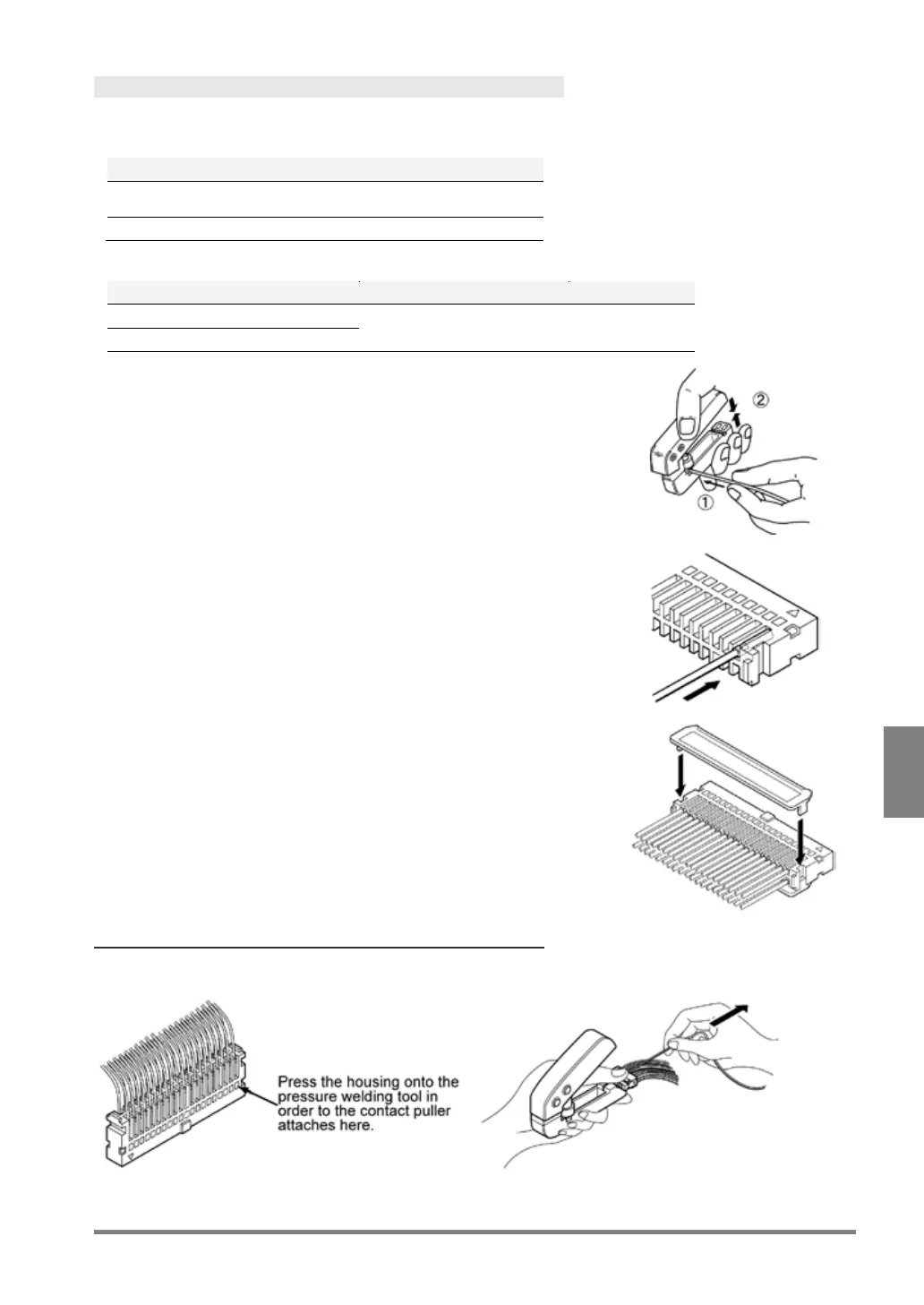 ②

①

Press the housing onto the pressure welding tool in order to the contact puller attaches here.