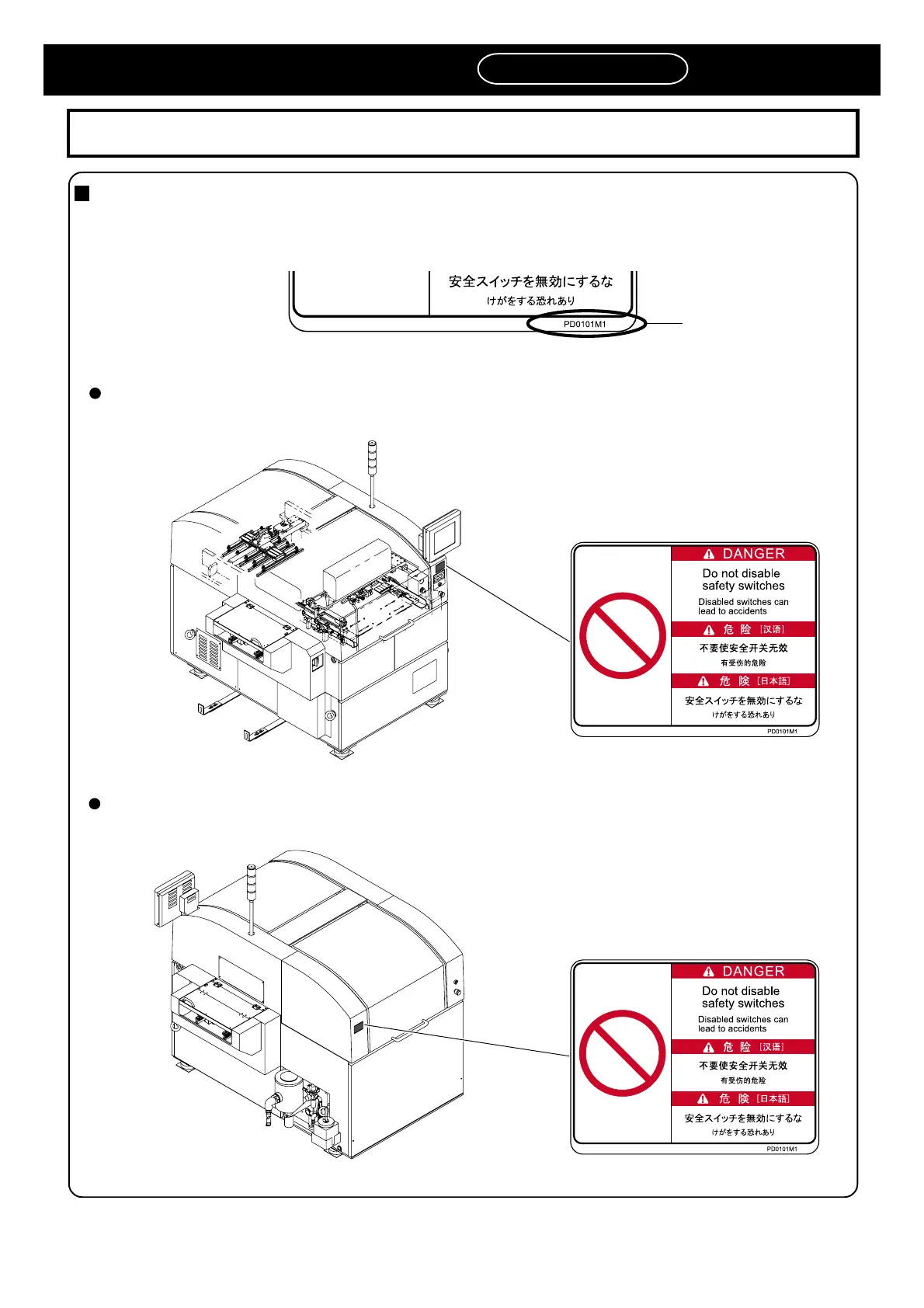 安全スイッチを無効にするな
けがをする恐れあり
PD0101M1

DANGER
Do not disable safety switches
Disabled switches can lead to accidents
危 险 [汉语]
不要使安全开关无效
有受伤的危险
危 険 [日本語]
安全スイッチを無効にするな
けがをする恐れあり
PD0101M1

DANGER
Do not disable safety switches
Disabled switches can lead to accidents
危 险 [汉语]
不要使安全开关无效
有受伤的危险
危 険 [日本語]
安全スイッチを無効にするな
けがをする恐れあり
PD0101M1