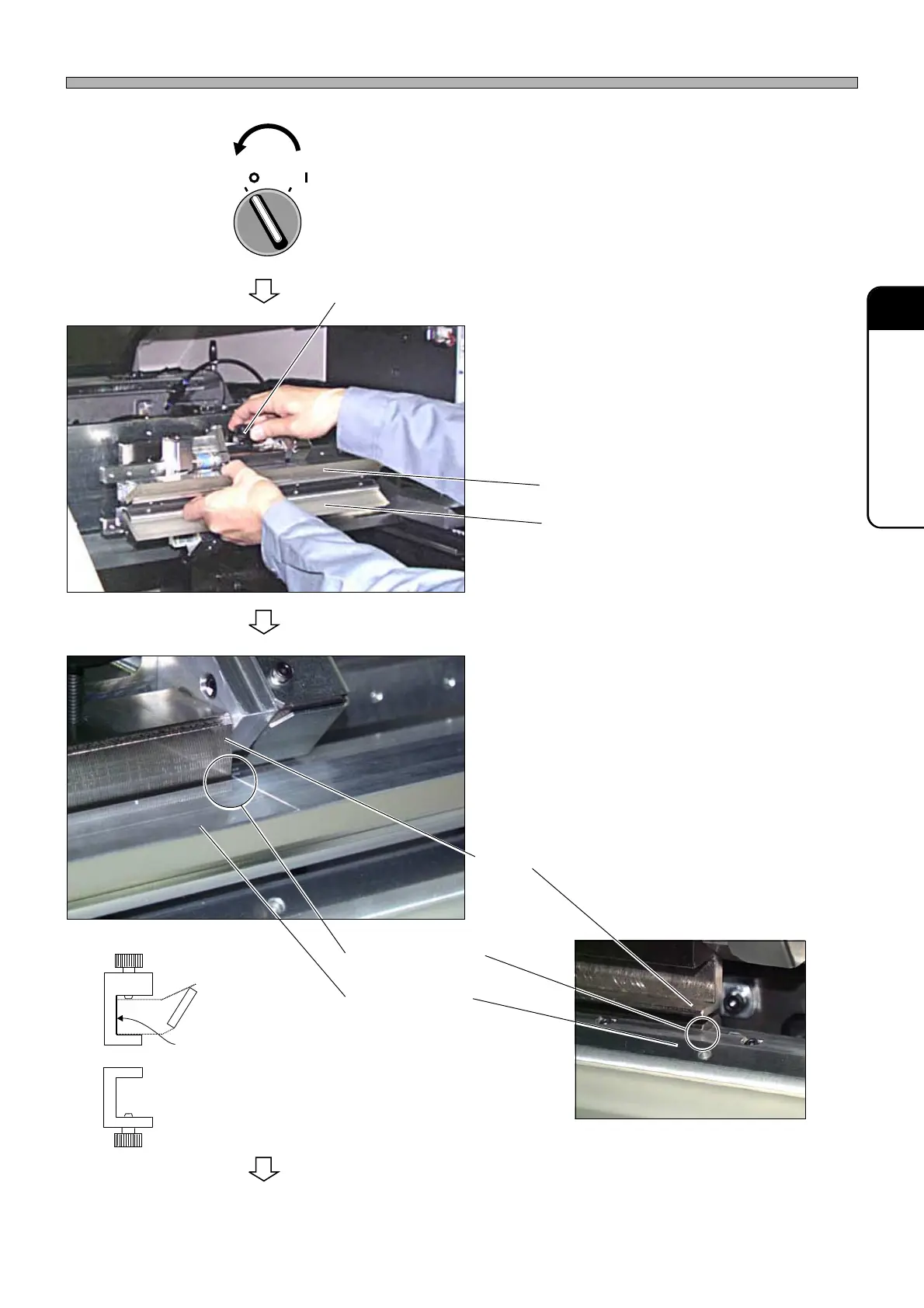 O I