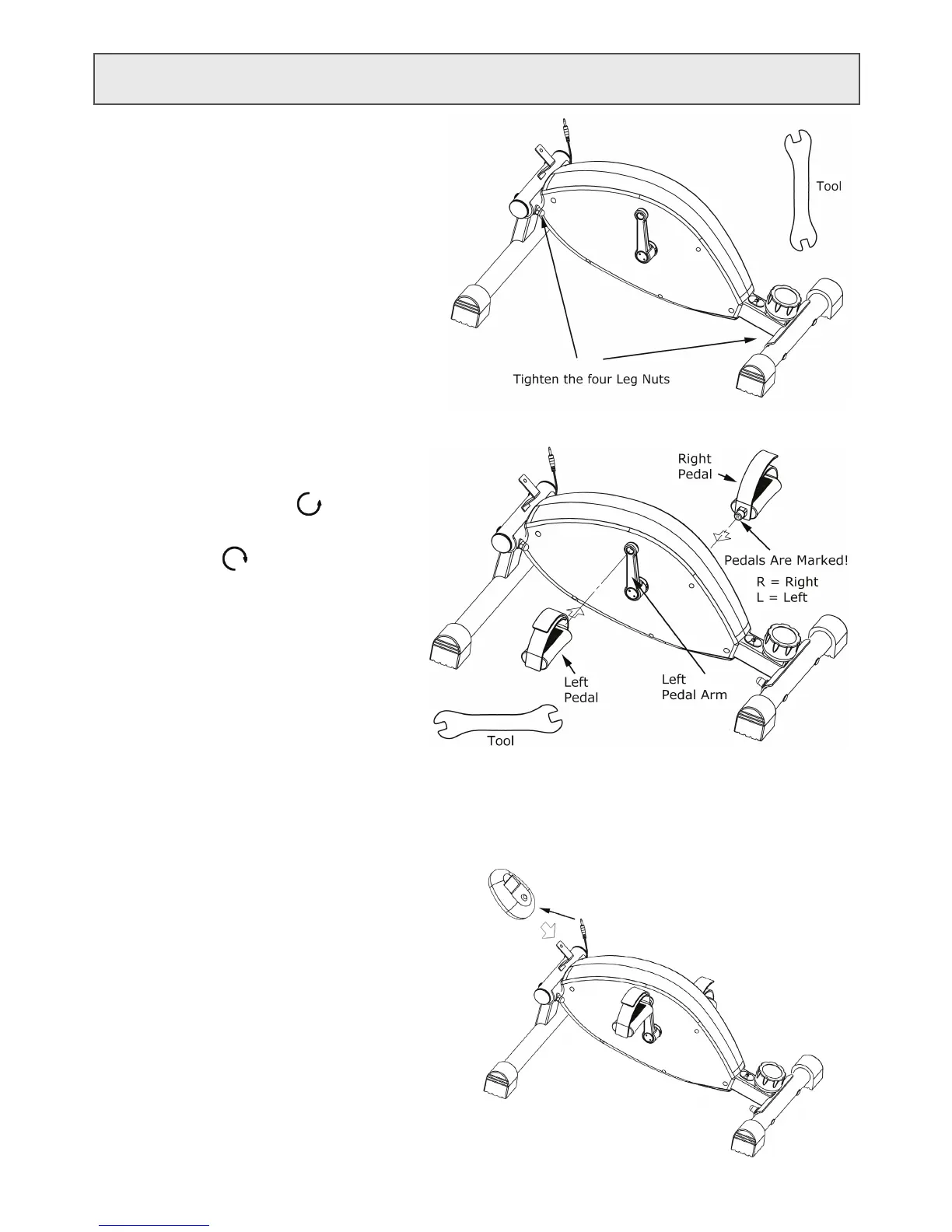 Tool

Tighten the four Leg Nuts

Right Pedal

Pedals Are Marked!

R = Right
L = Left

Left Pedal

Left Pedal Arm

Tool