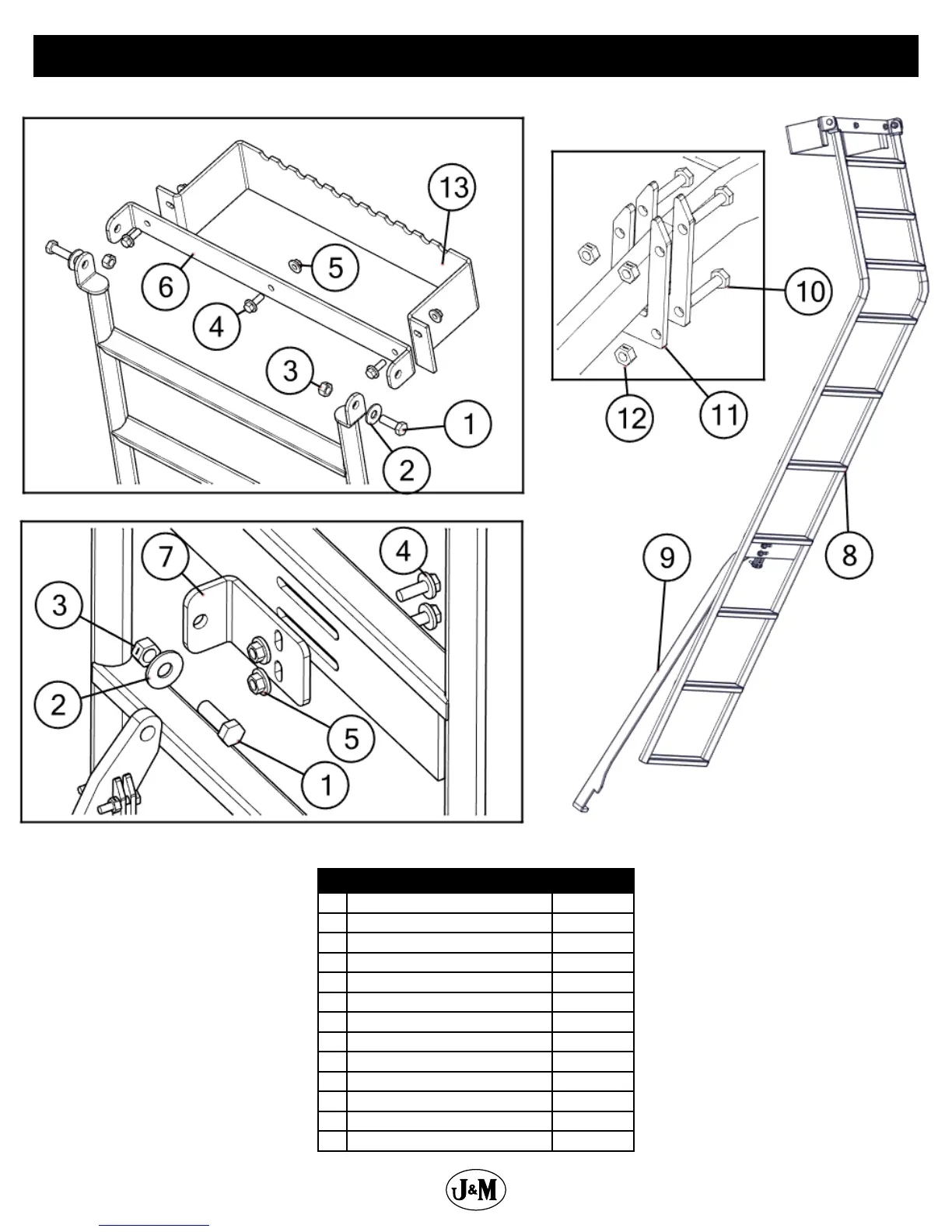 13
6
5
4
3
1
2
10
11
12
7
4
3
2
5
1
9
8

J&M