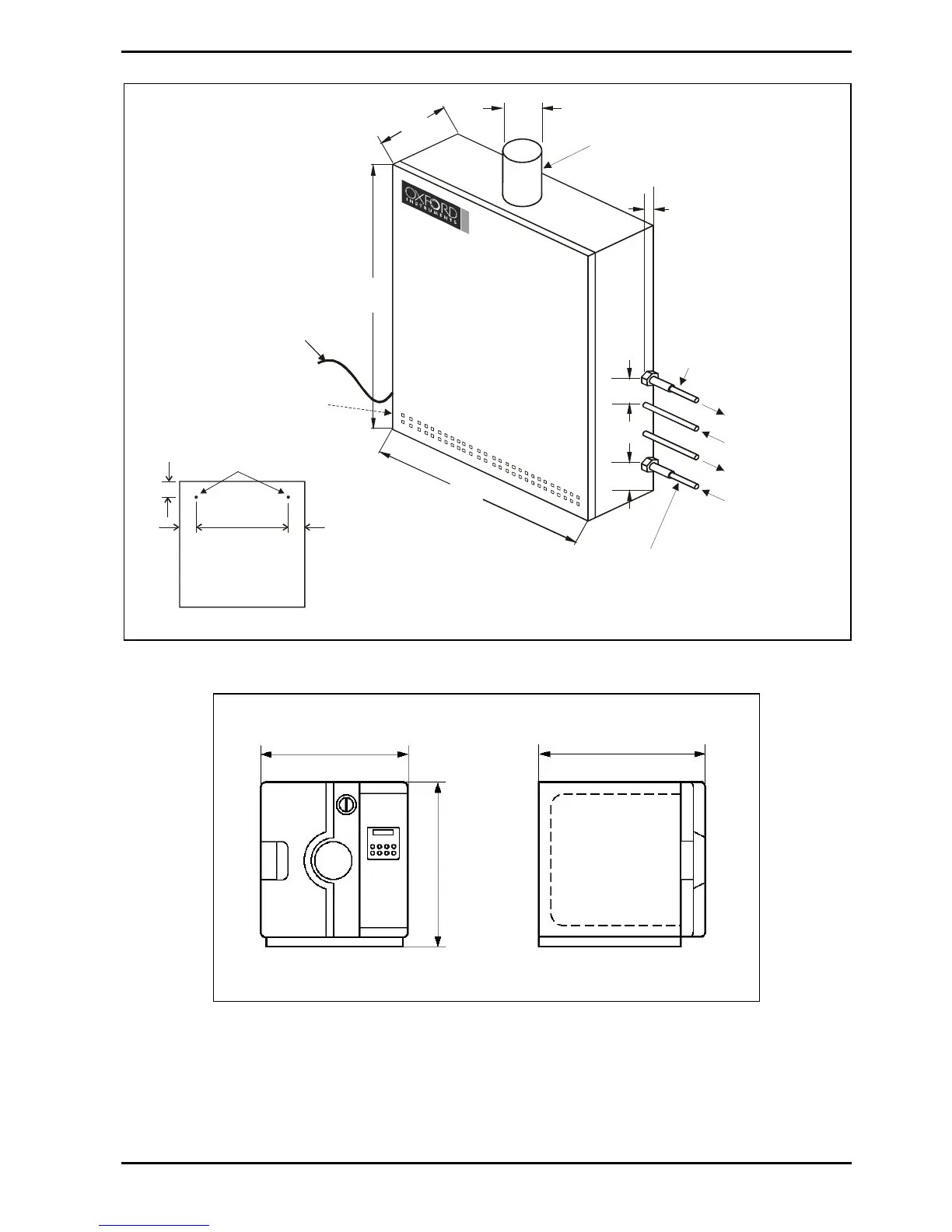 OXFORD INSTRUMENTS