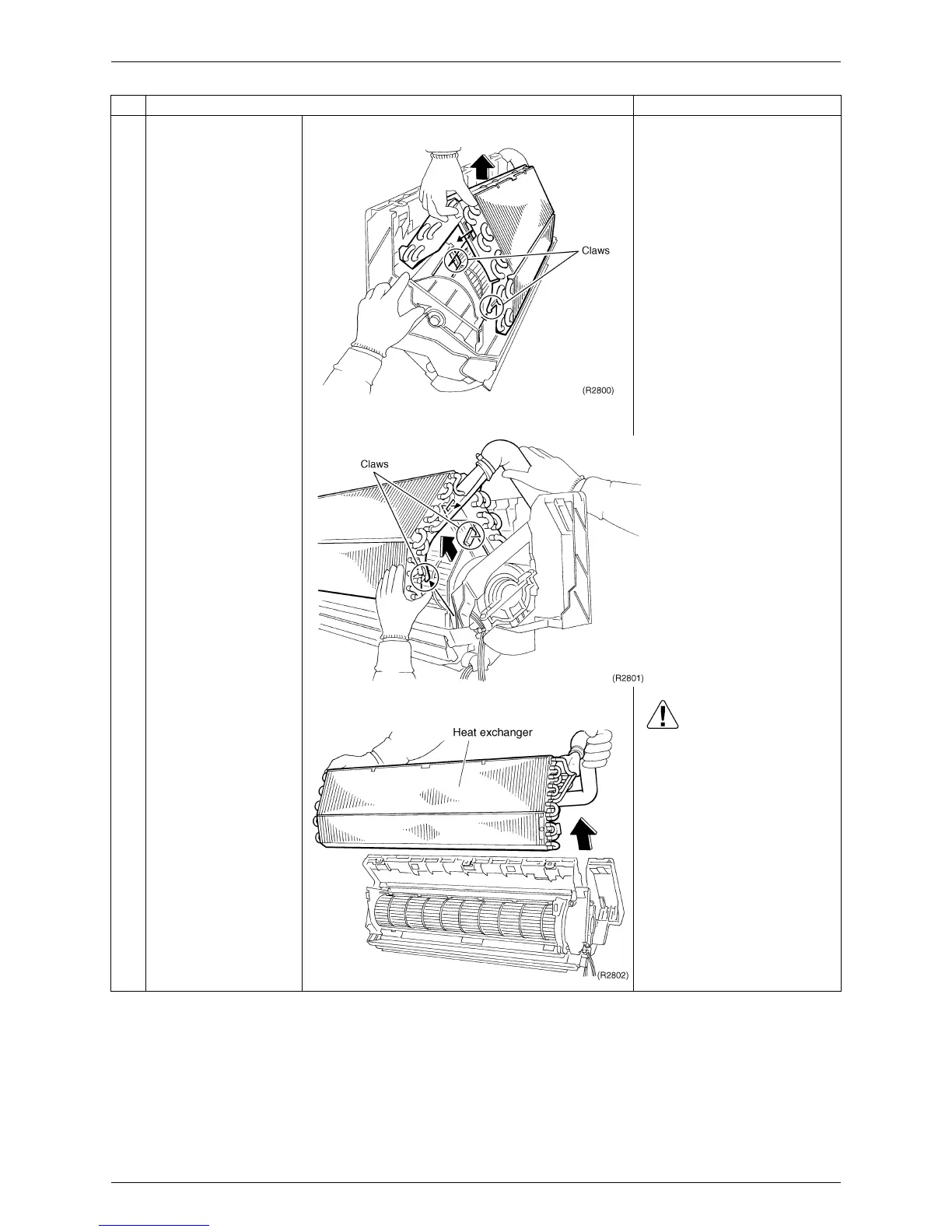 Claws

(R2800)

Claws

(R2801)

Heat exchanger

(R2802)