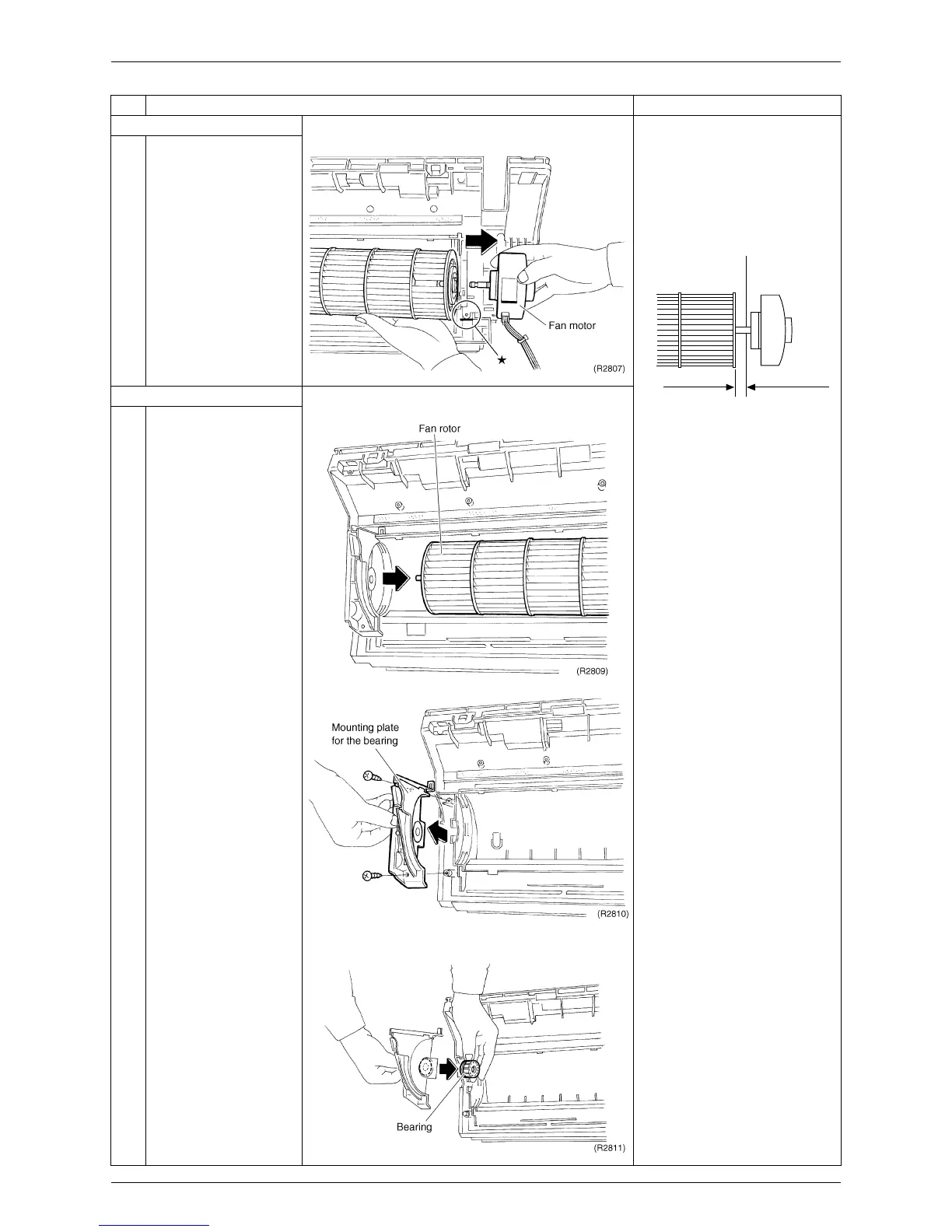 Fan motor

★

(R2807)

Fan rotor

(R2809)

Mounting plate for the bearing

(R2810)

Bearing

(R2811)