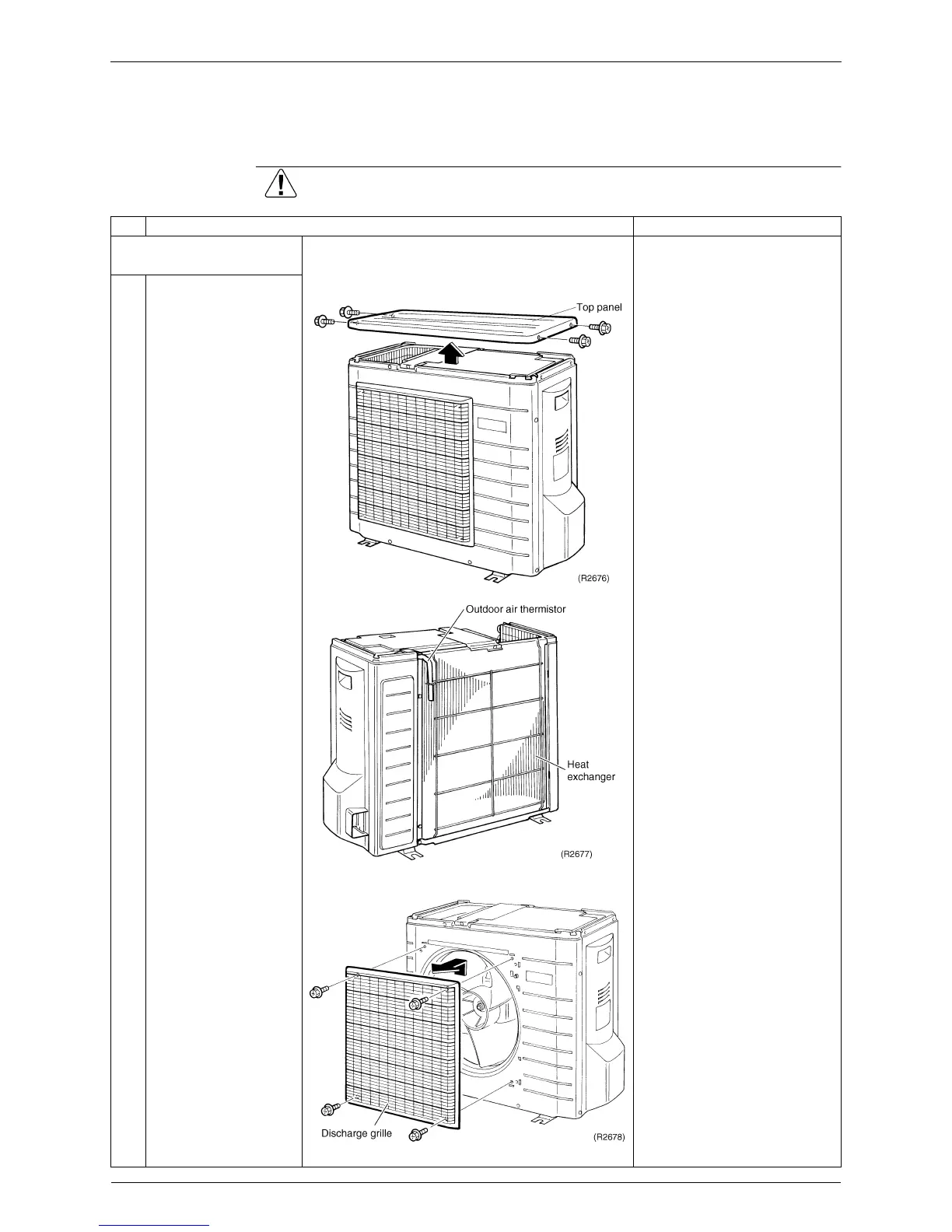 Top panel

(R2676)

Outdoor air thermistor

Heat exchanger

(R2677)

Discharge grille

(R2678)