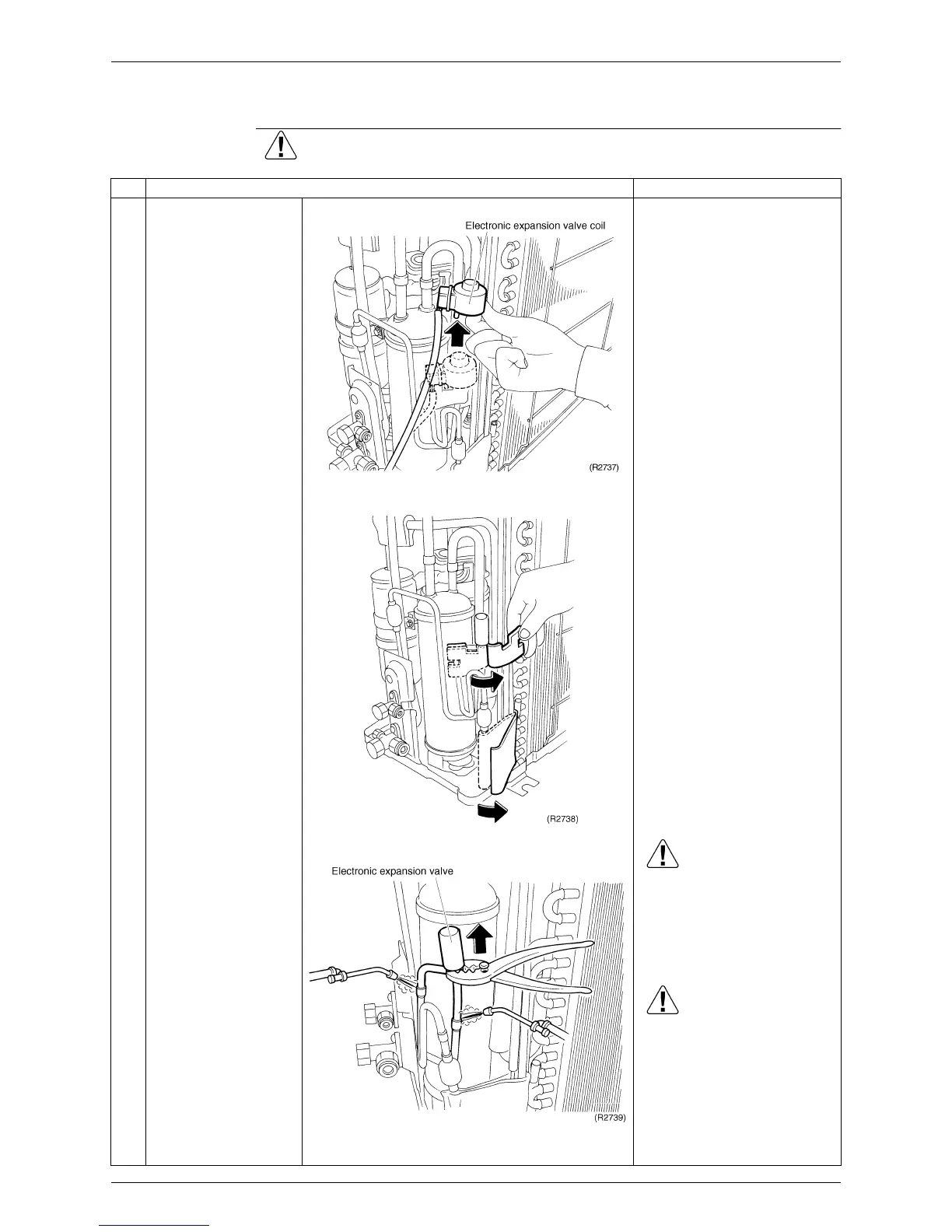 Electronic expansion valve coil

(R2737)

(R2738)

Electronic expansion valve

(R2739)