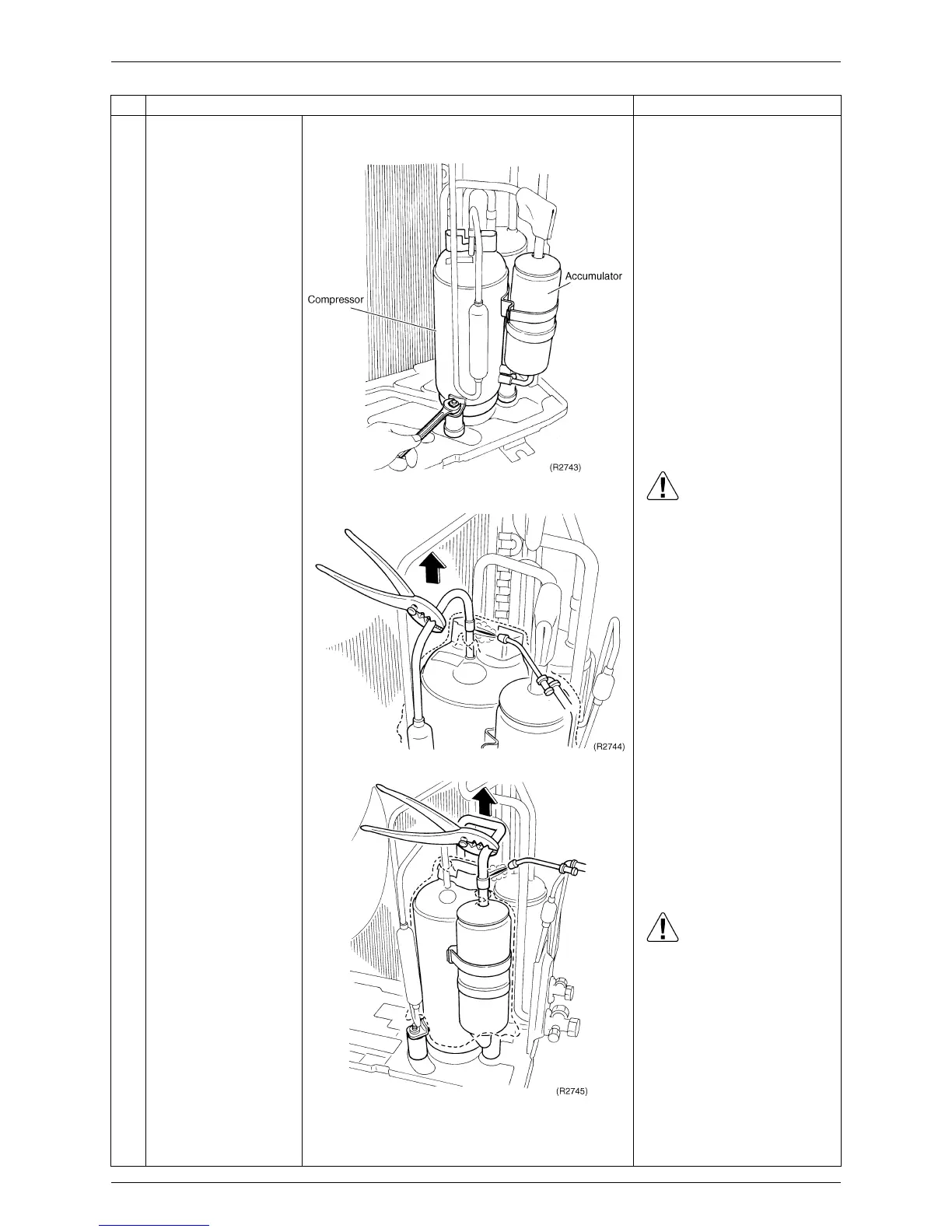 Accumulator

Compressor

(R2743)

(R2744)

(R2745)