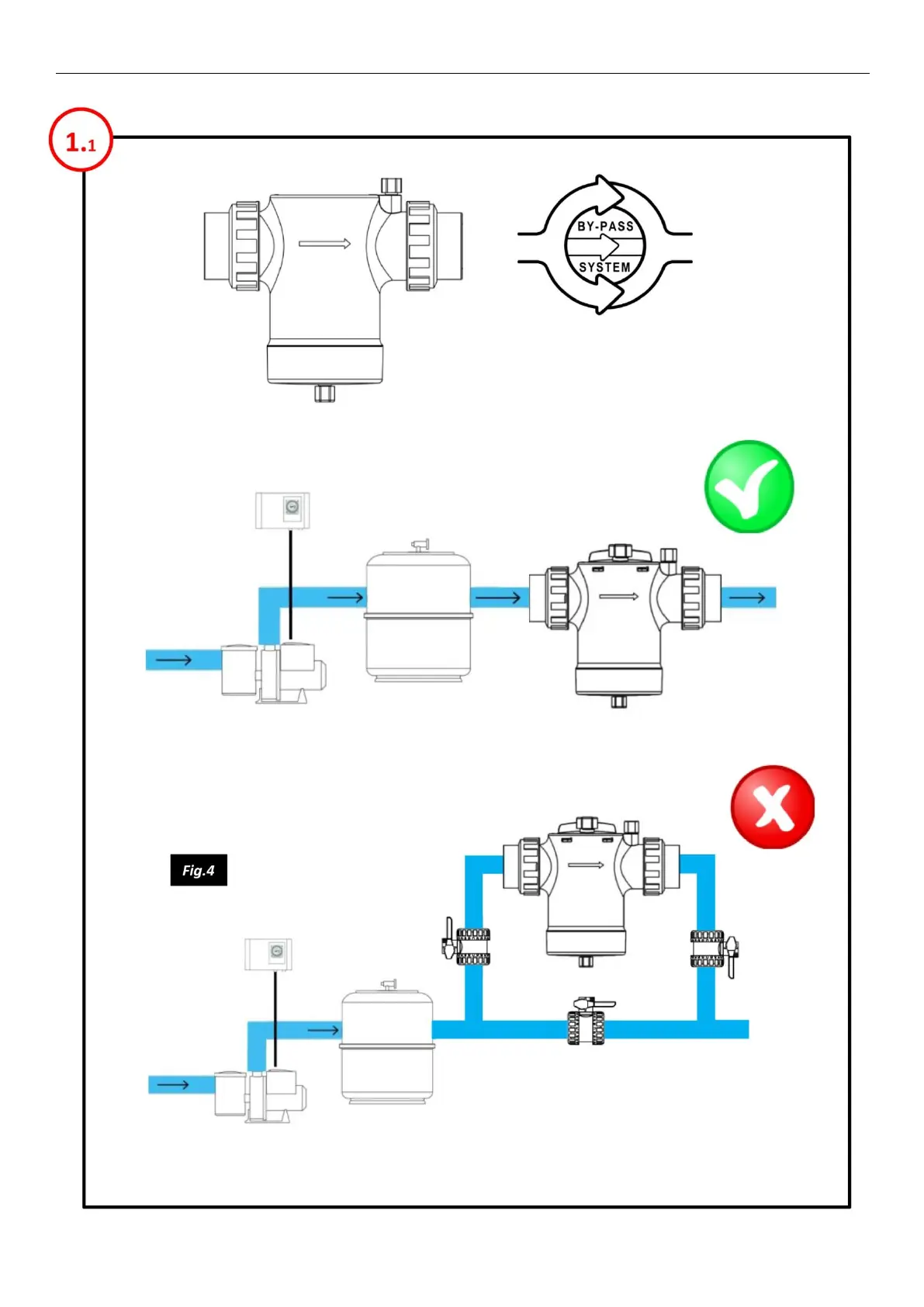 1.1

BY-PASS
SYSTEM

Fig.4