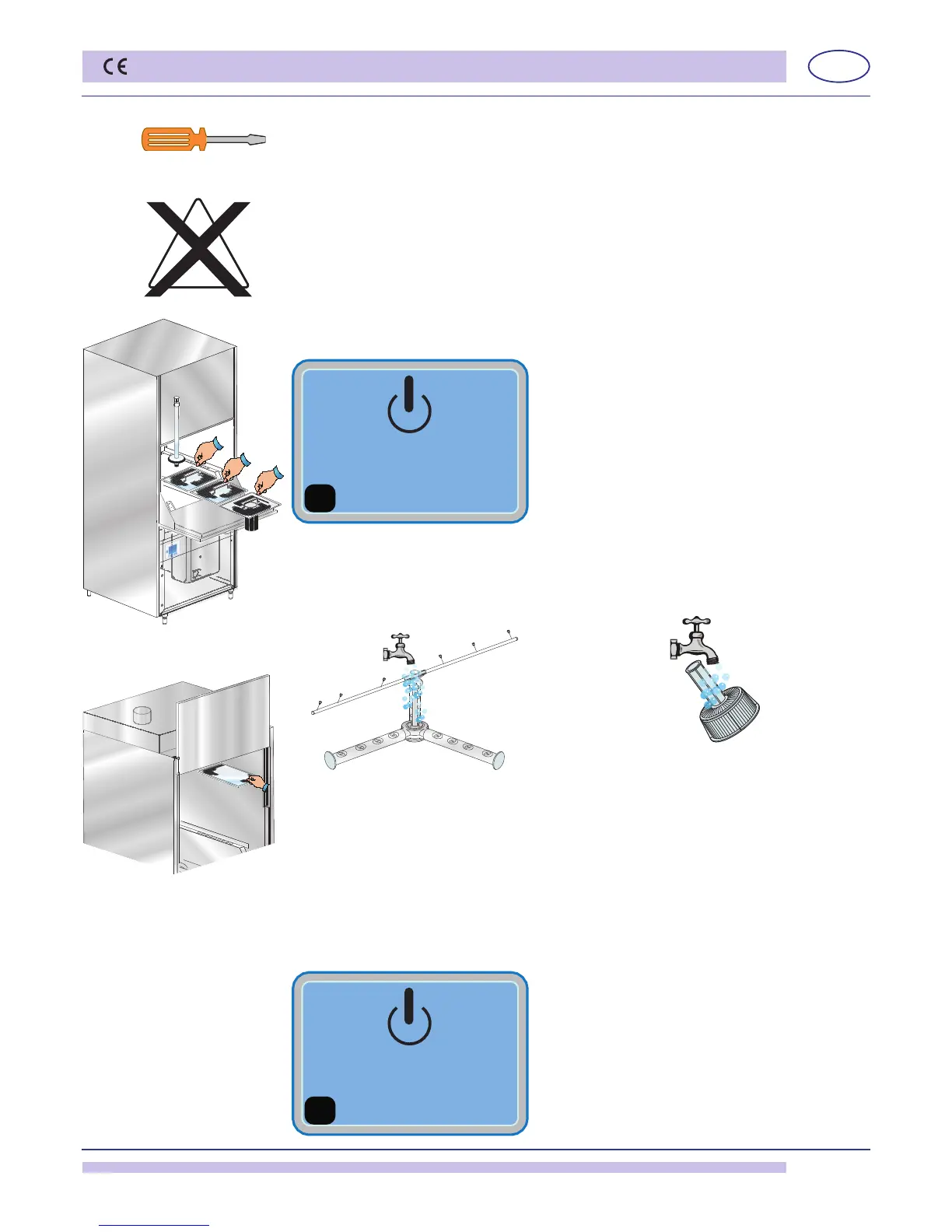 CE