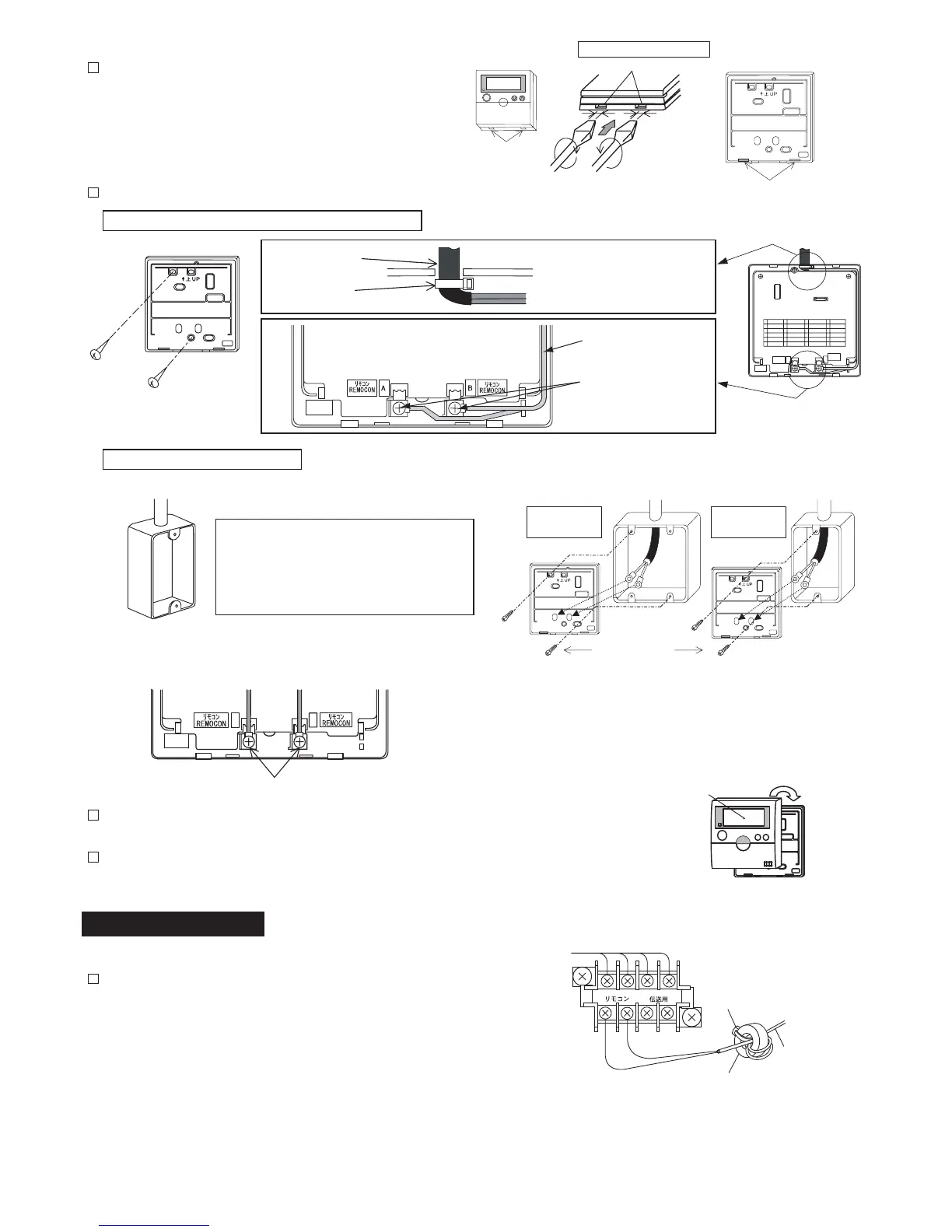 ↑上UP

↑上UP

リモコン REMOCON

A

B

リモコン REMOCON

↑上UP

↑上UP

リモコン REMOCON

リモコン REMOCON

リモコン

伝送用