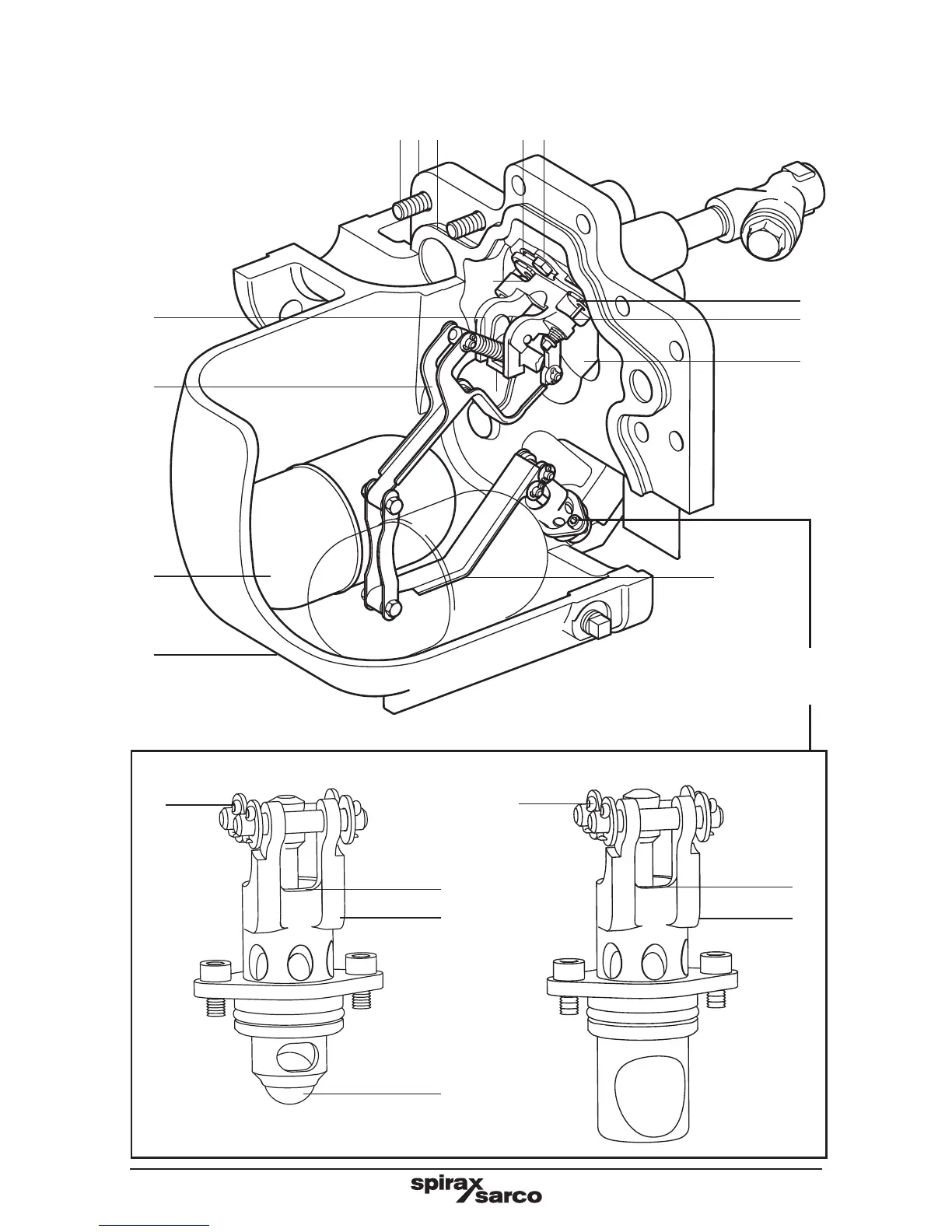 spirax sarco