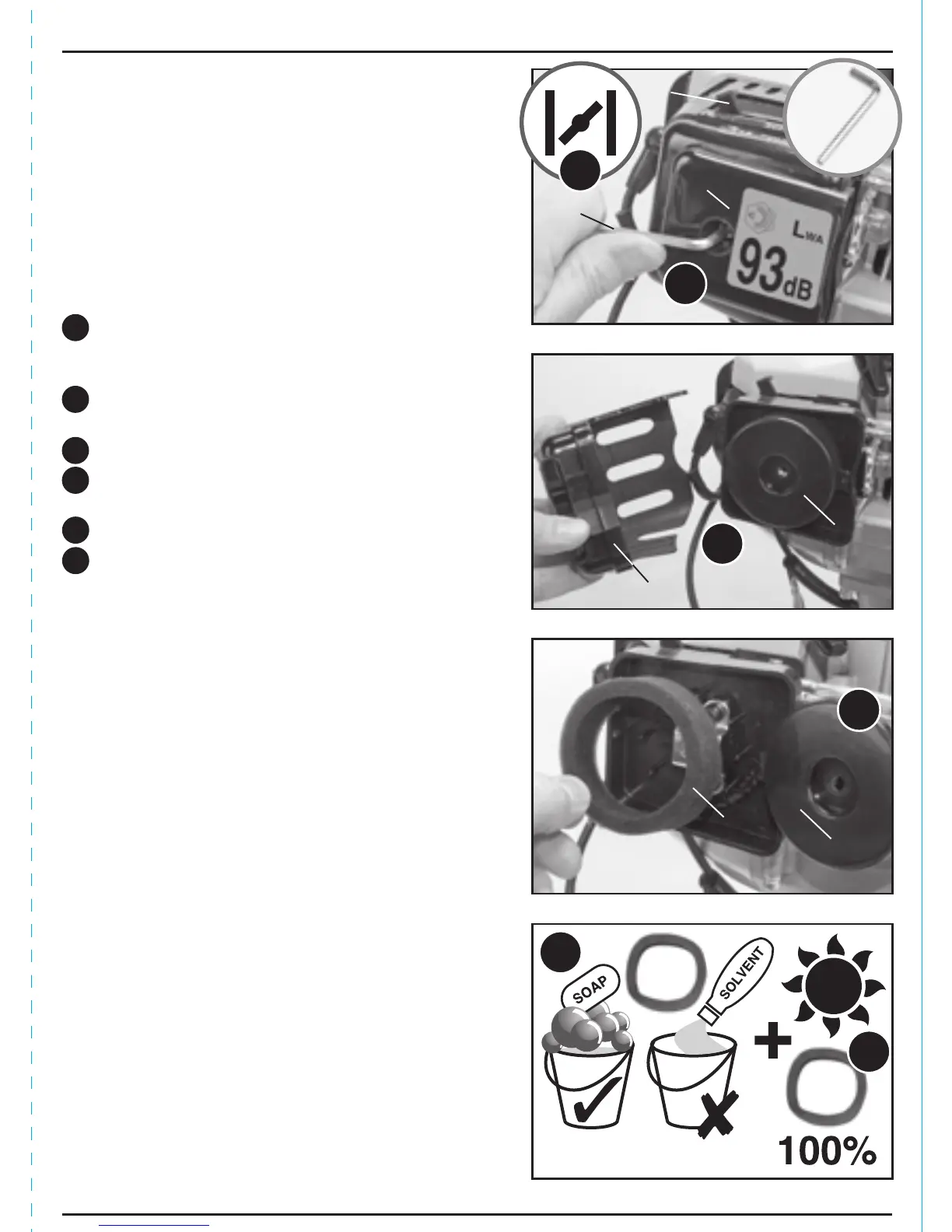 $L_{WA}$

93dB

SOAP

SOLVENT

100%