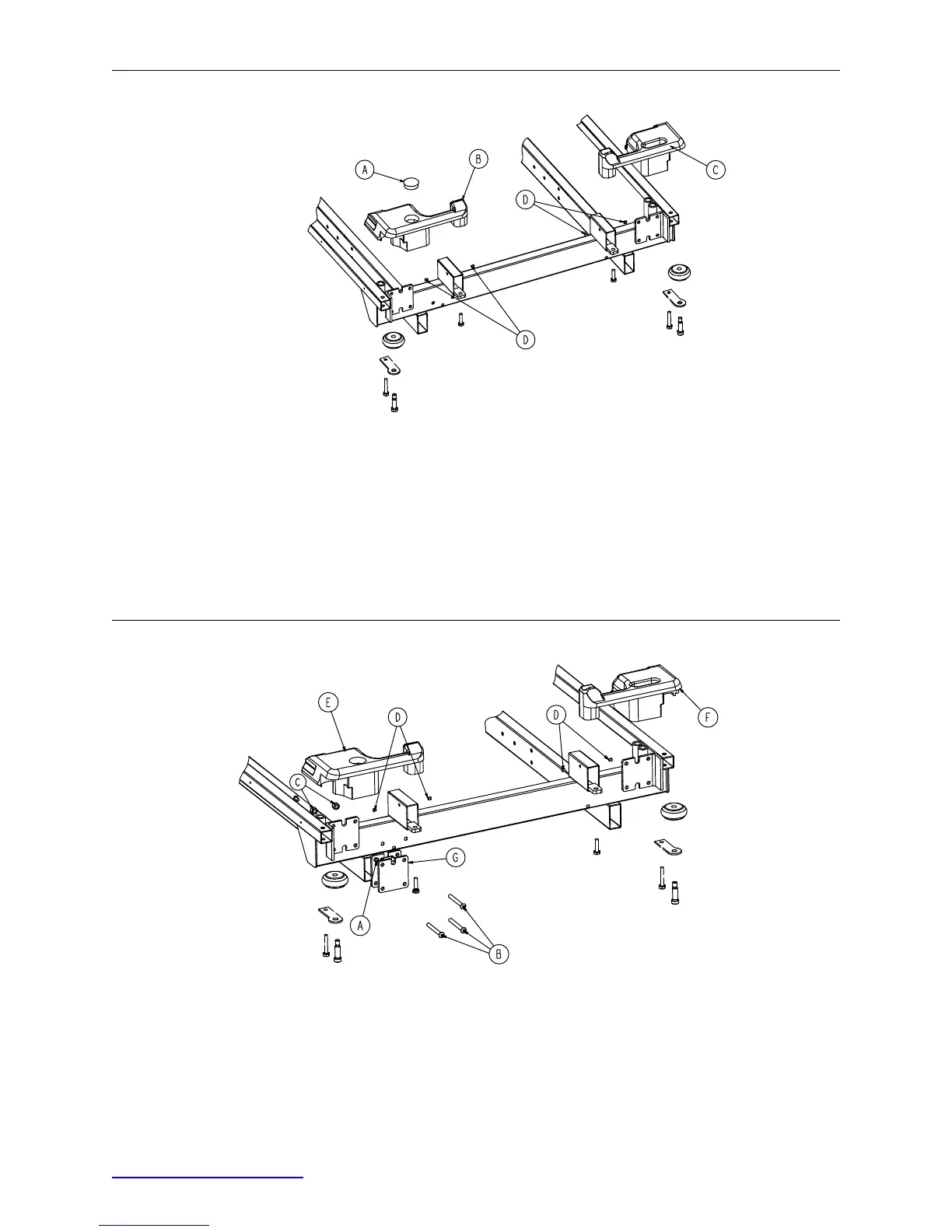 A
B
C
D
D

E
D
D
F
C
G
A
B