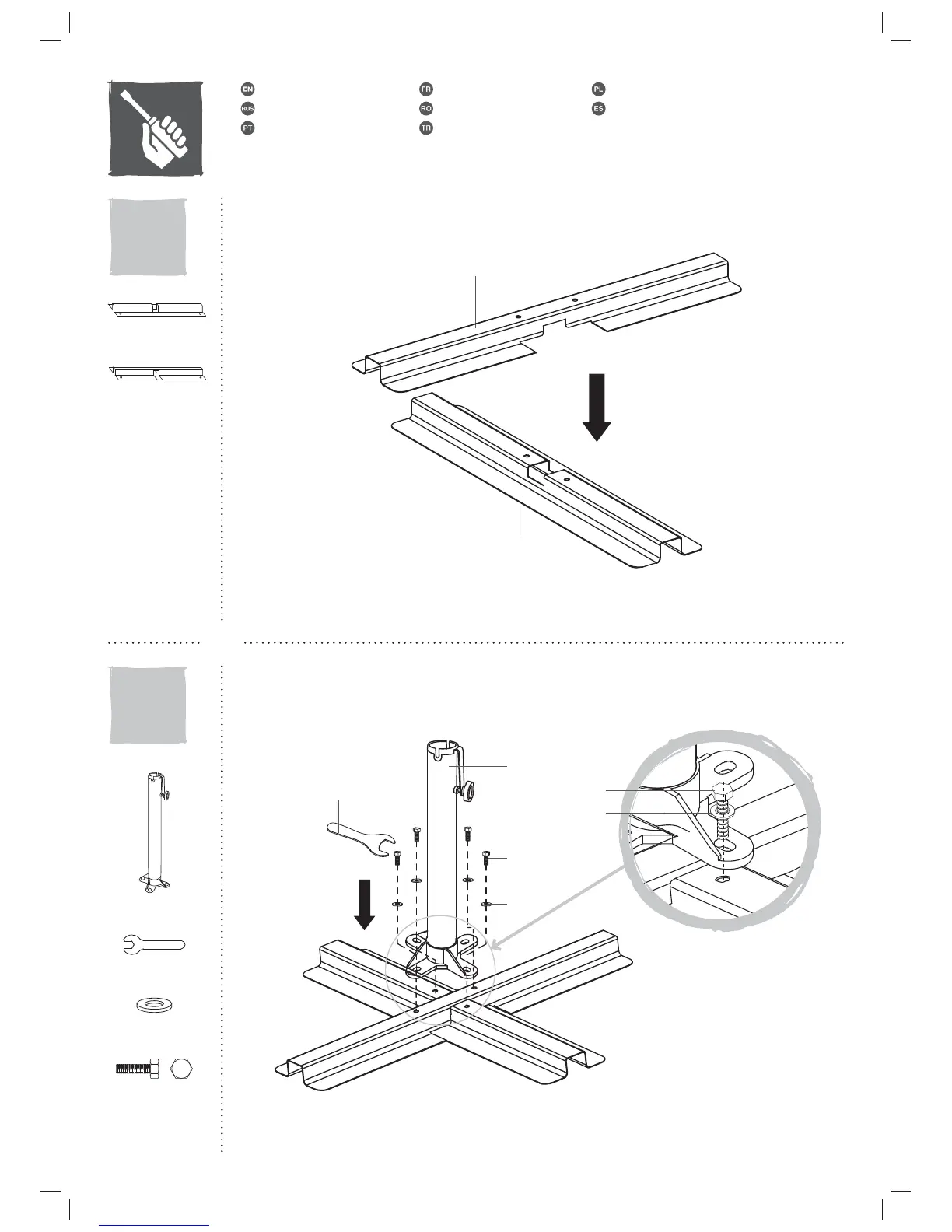 EN
FR
PL
RUS
RO
ES
PT
TR