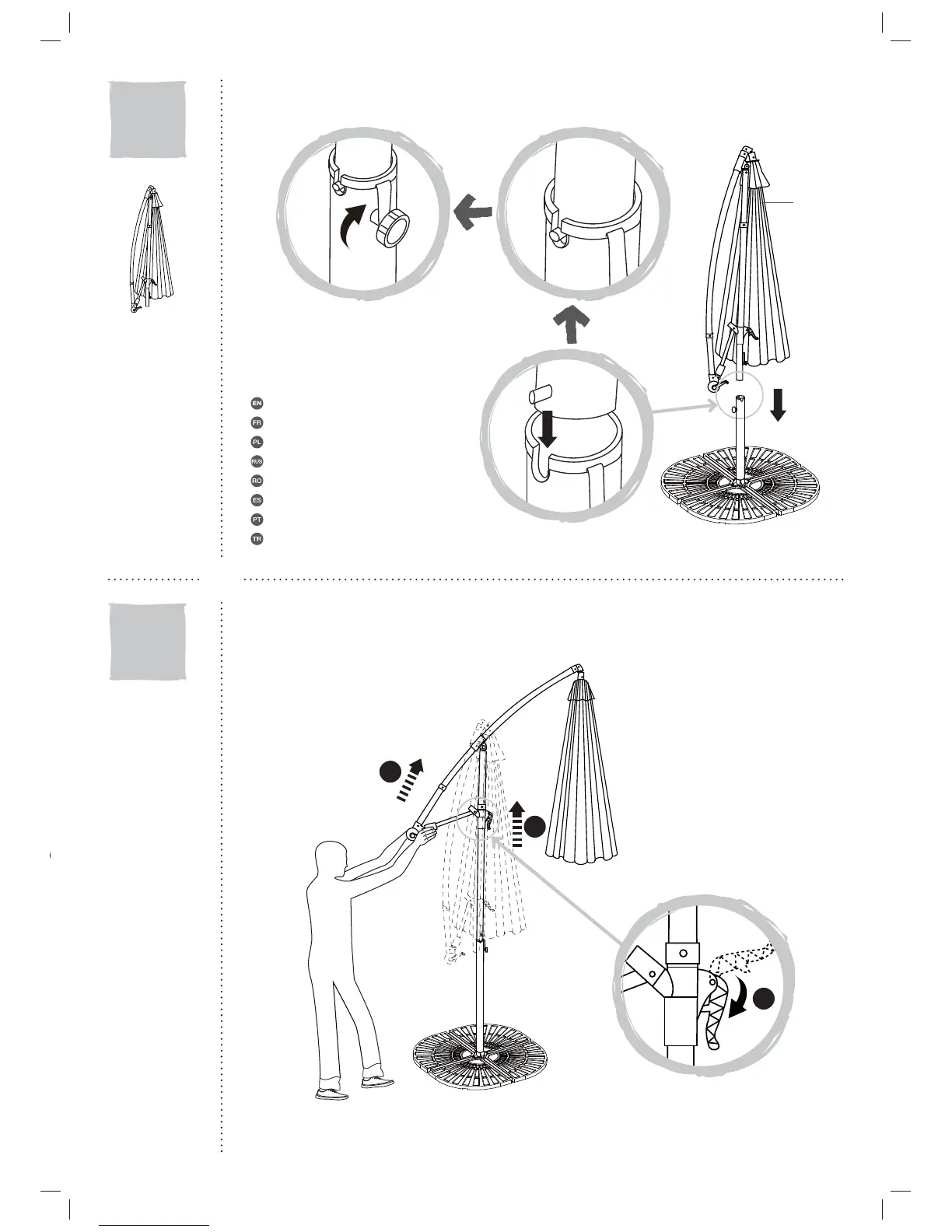 EN
FR
PL
RUS
RO
ES
PT
TR