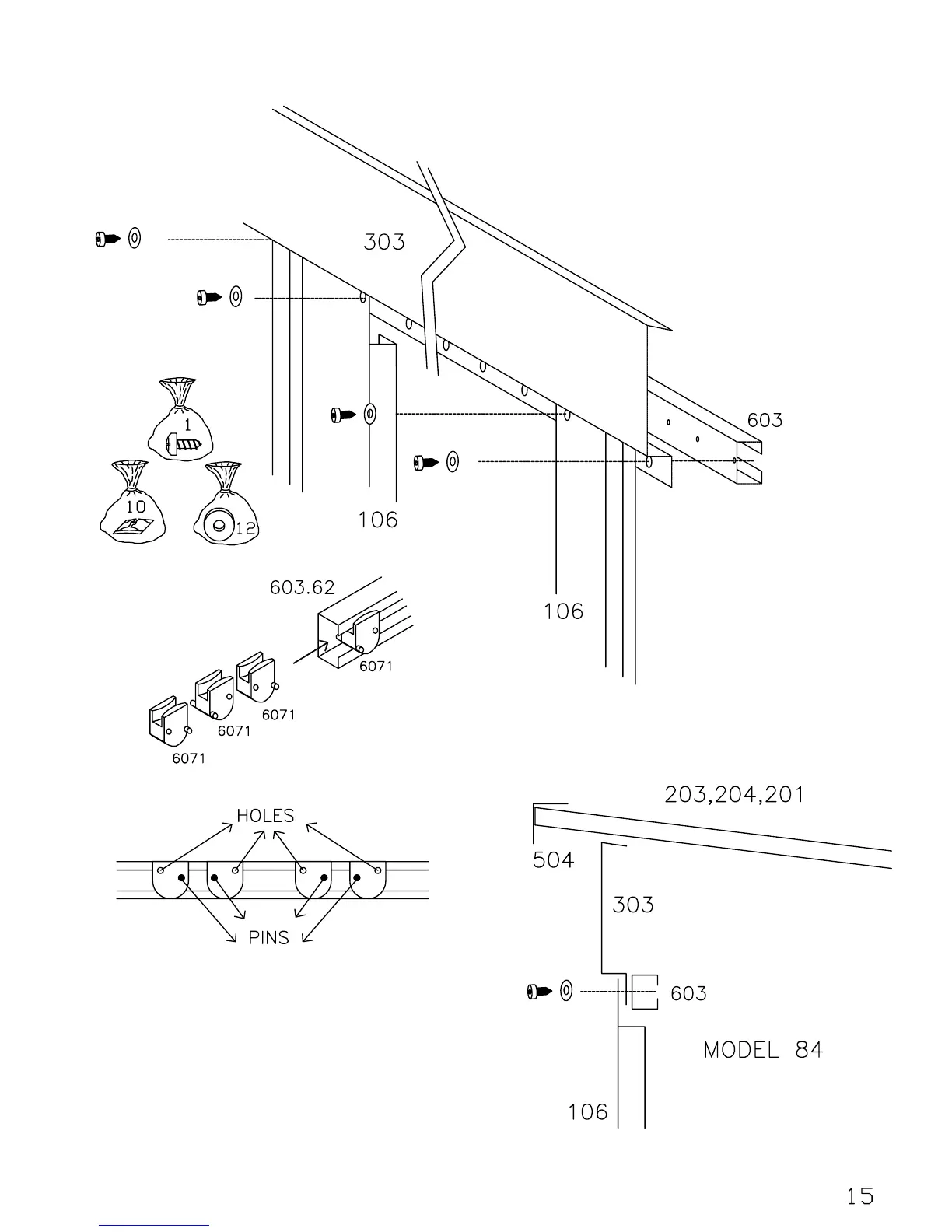 303

603

1

10

12

106

106

603.62

6071

6071

6071

6071

HOLES

PINS

203,204,201

504

303

603

MODEL 84

106

15