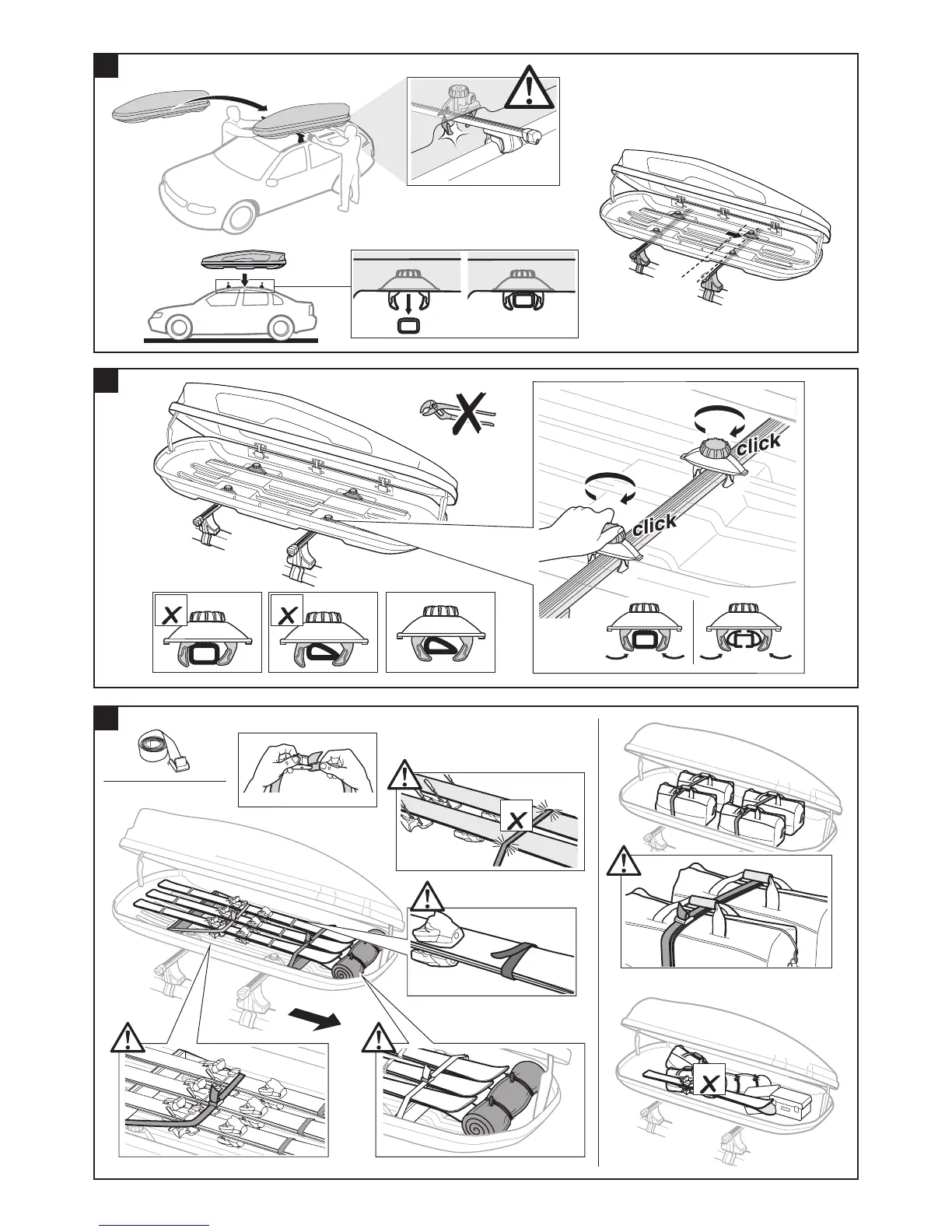 click

click