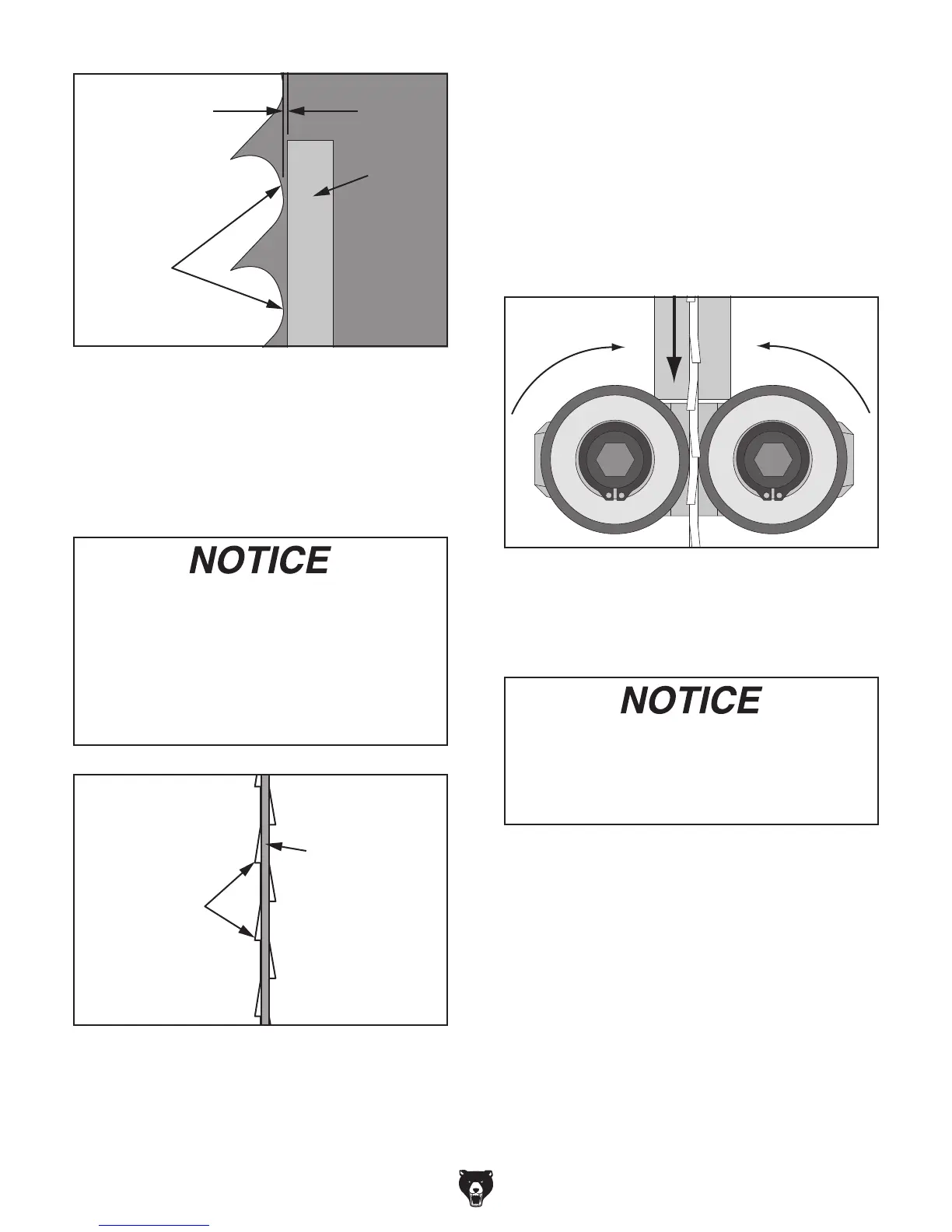 NOTICE

NOTICE