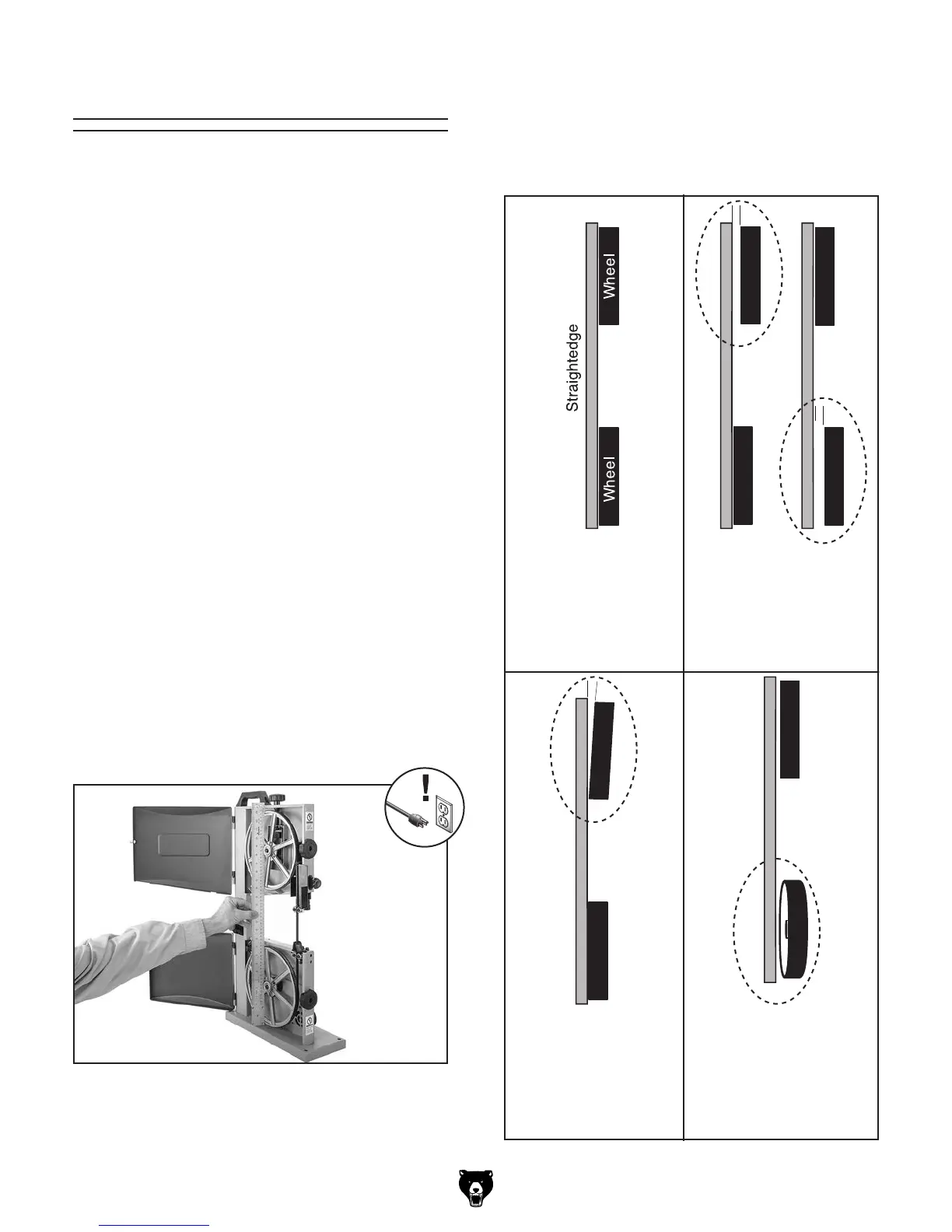 Straightedge

Wheel

Wheel