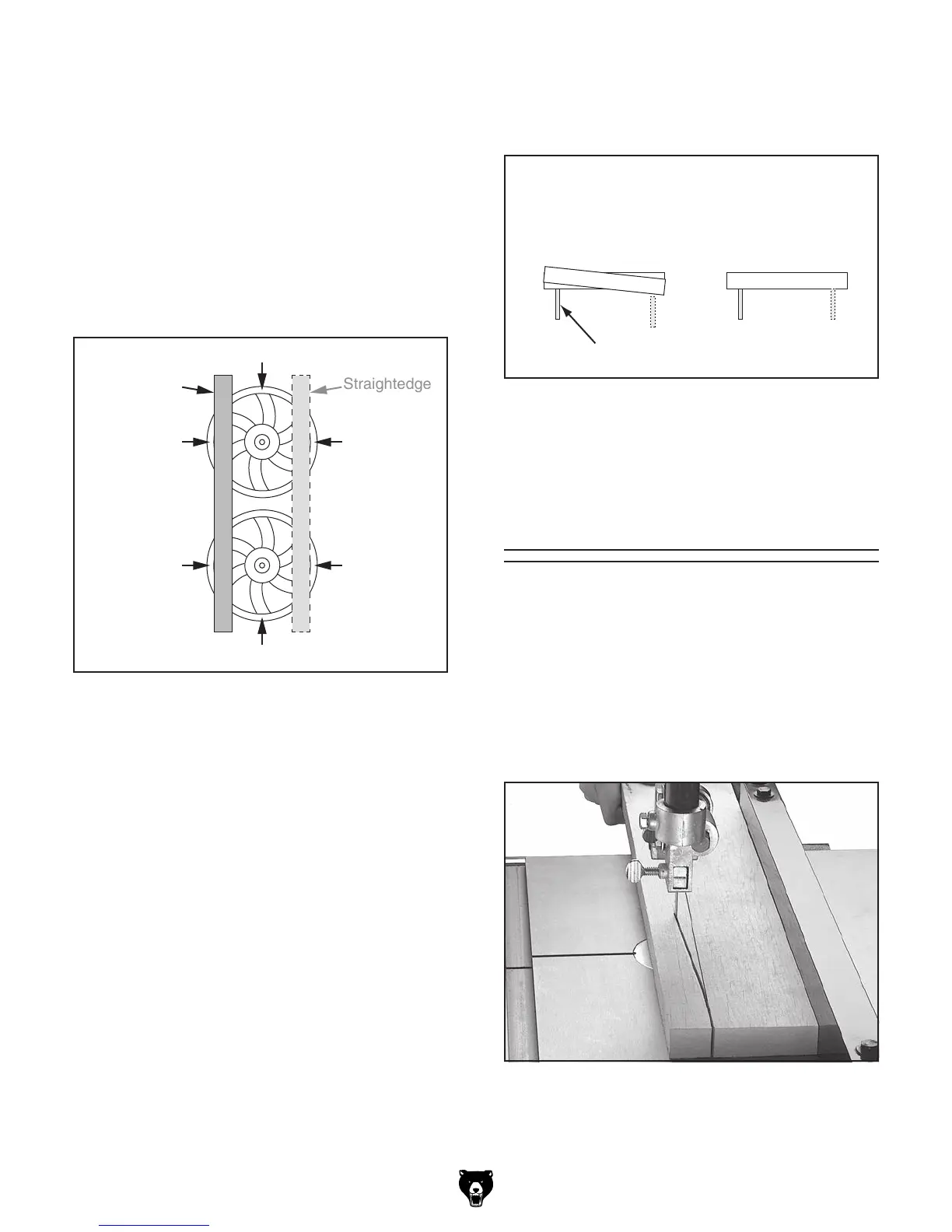 Straightedge