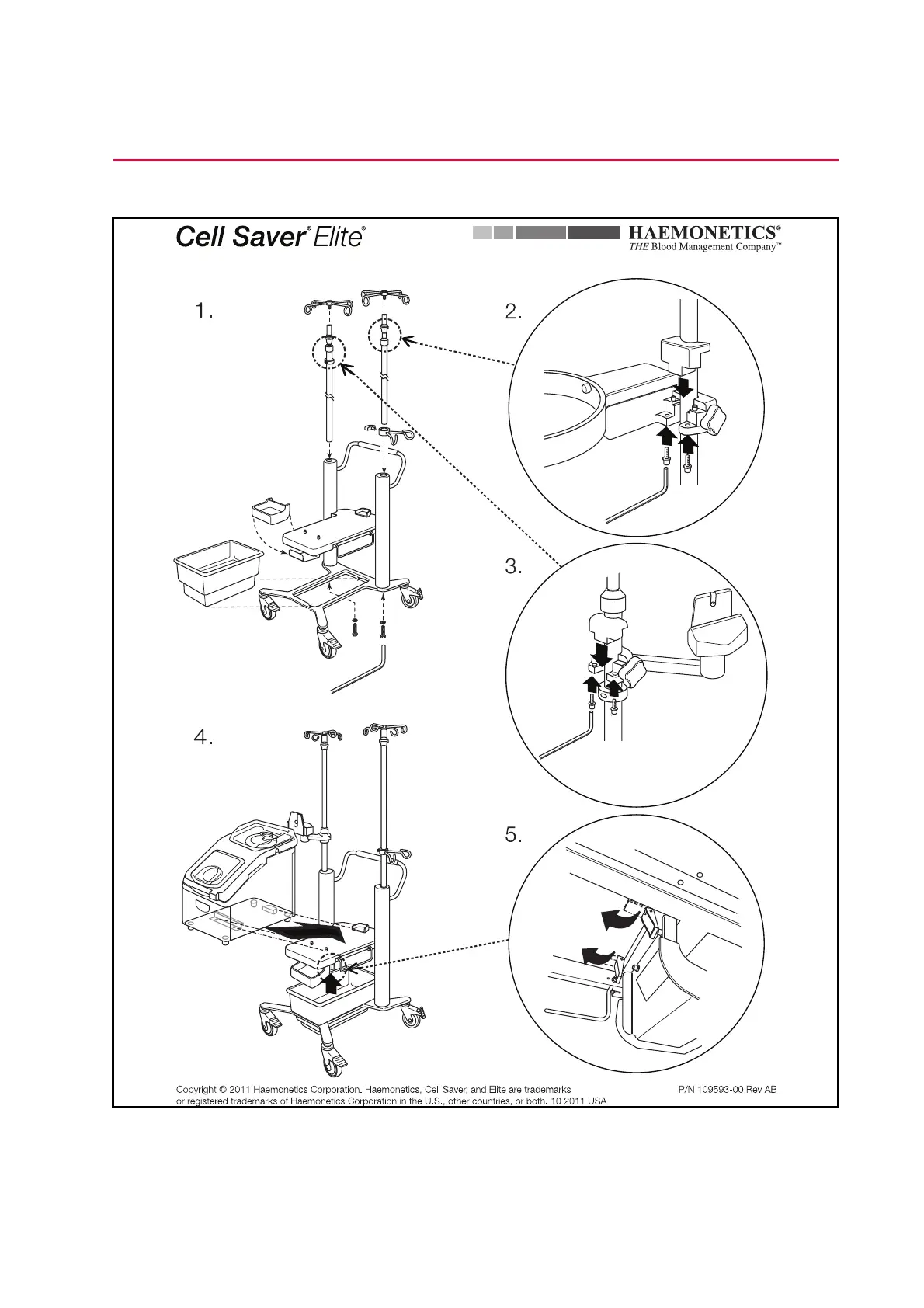 Cell Saver® Elite®

HAEMONETICS®
THE Blood Management Company™

1.

2.

3.

4.

5.

Copyright © 2011 Haemonetics Corporation. Haemonetics, Cell Saver, and Elite are trademarks or registered trademarks of Haemonetics Corporation in the U.S., other countries, or both. 10 2011 USA

P/N 109593-00 Rev AB