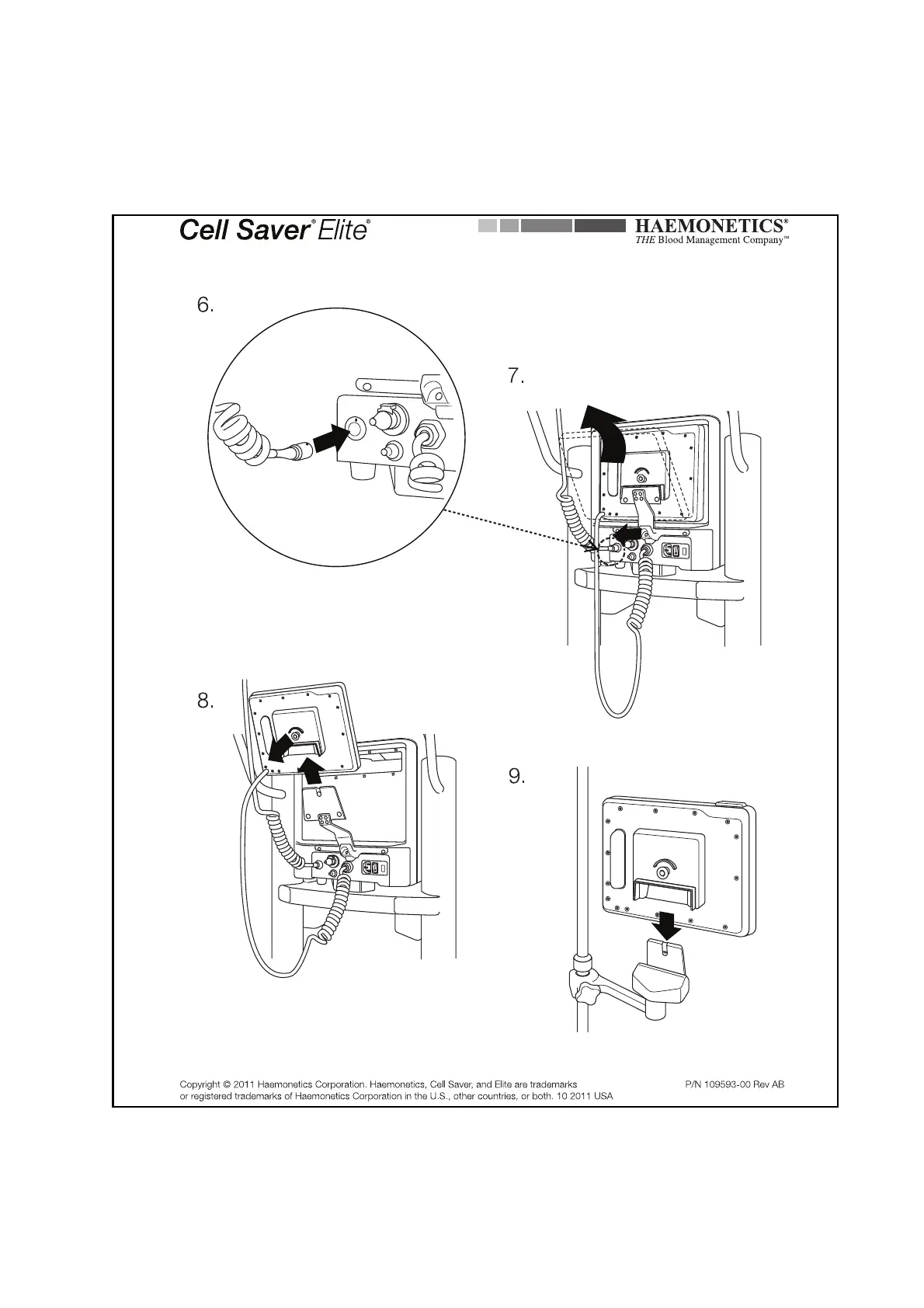 Cell Saver® Elite®

HAEMONETICS®
THE Blood Management Company℠

6.

7.

8.

9.

Copyright © 2011 Haemonetics Corporation. Haemonetics, Cell Saver, and Elite are trademarks or registered trademarks of Haemonetics Corporation in the U.S., other countries, or both. 10 2011 USA

P/N 109593-00 Rev AB