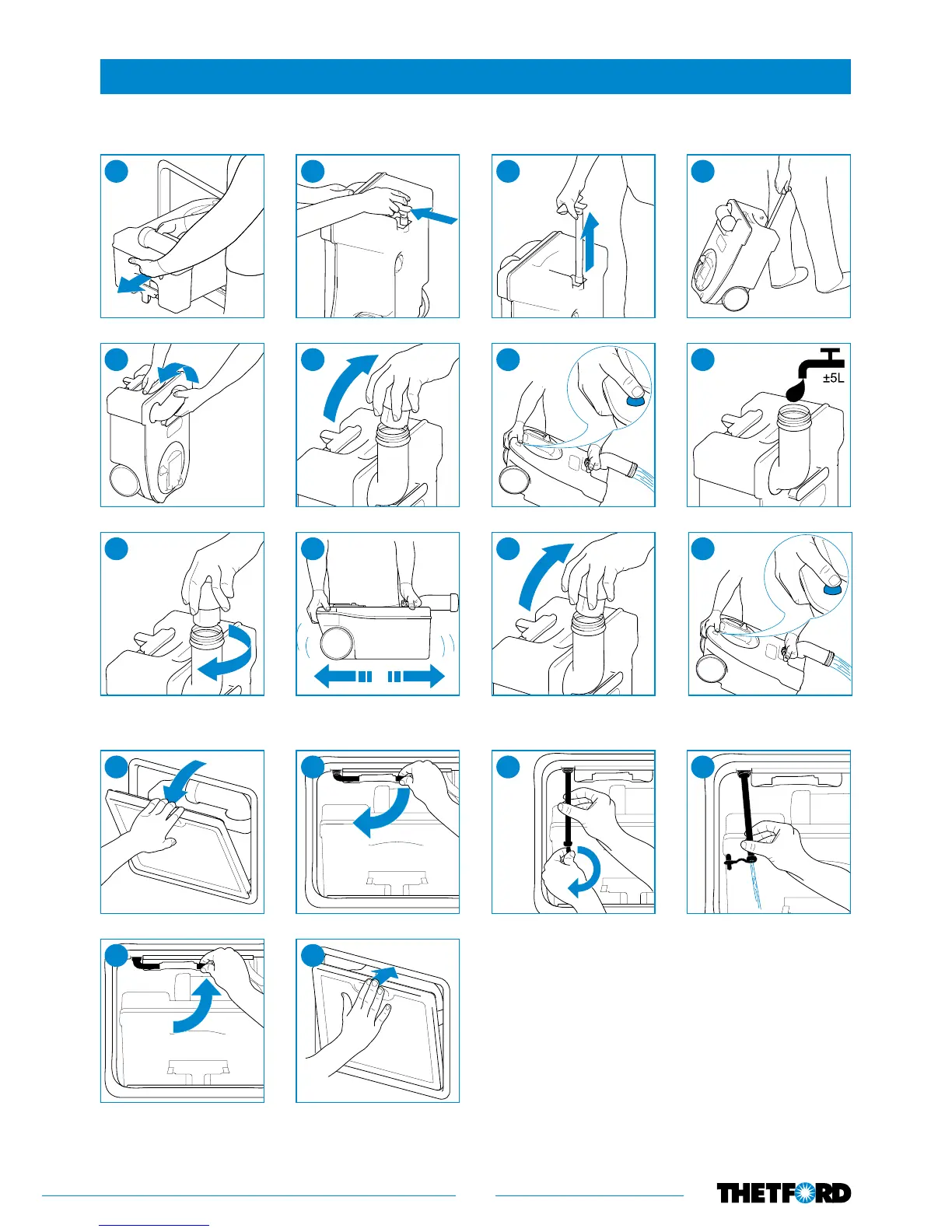 ±5L

THETFORD