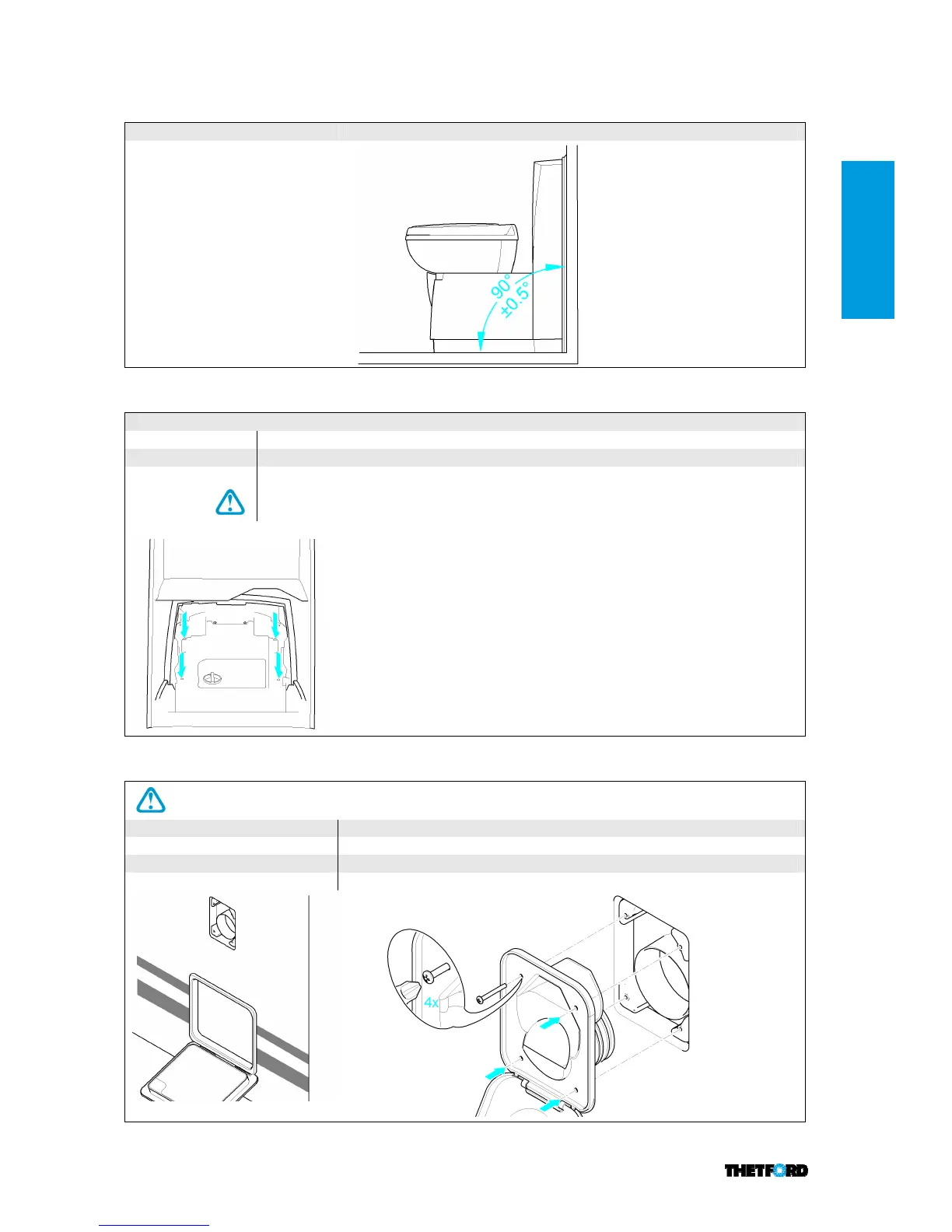 90°
±0.5°

4x

THETFORD