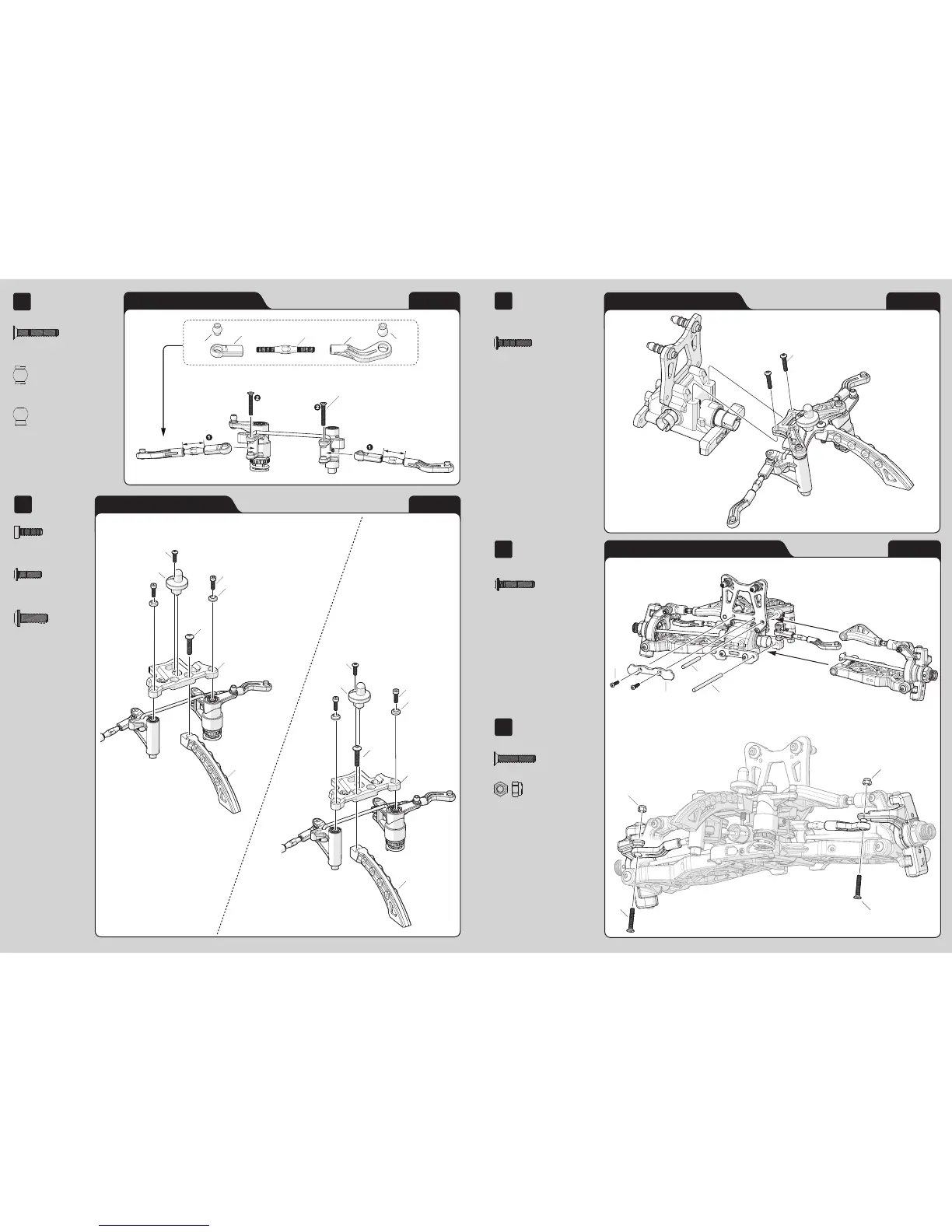 1

2

1

2

1