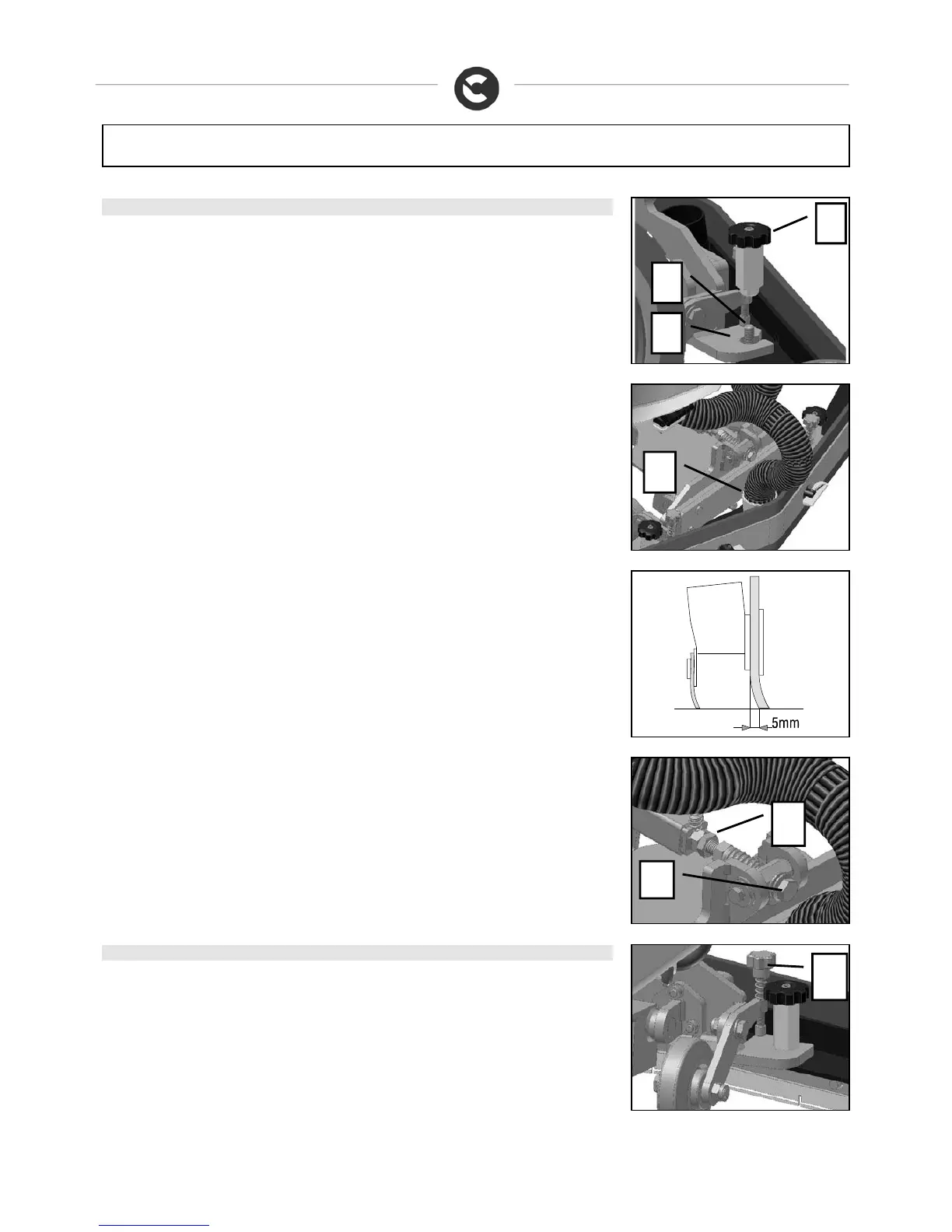 5mm