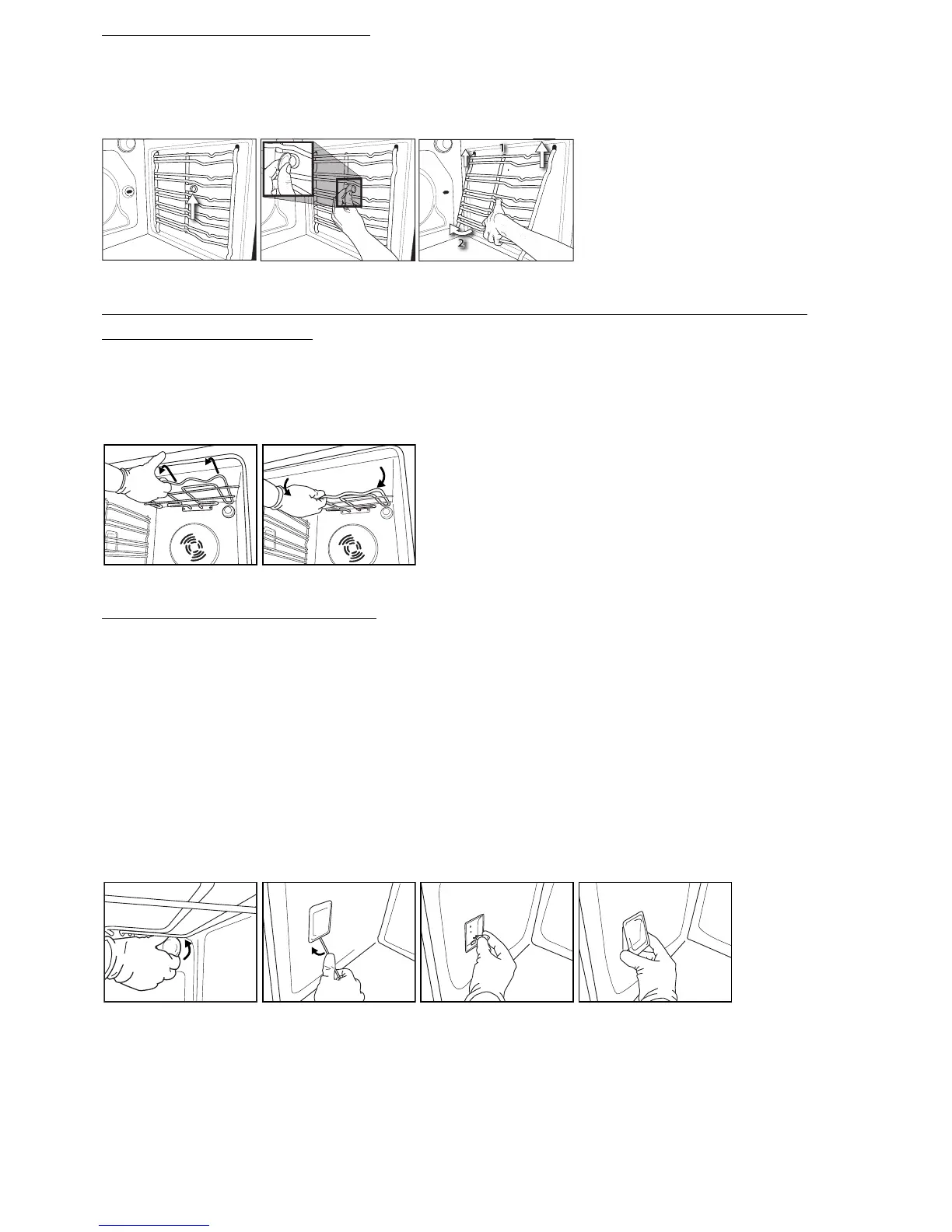 1
2