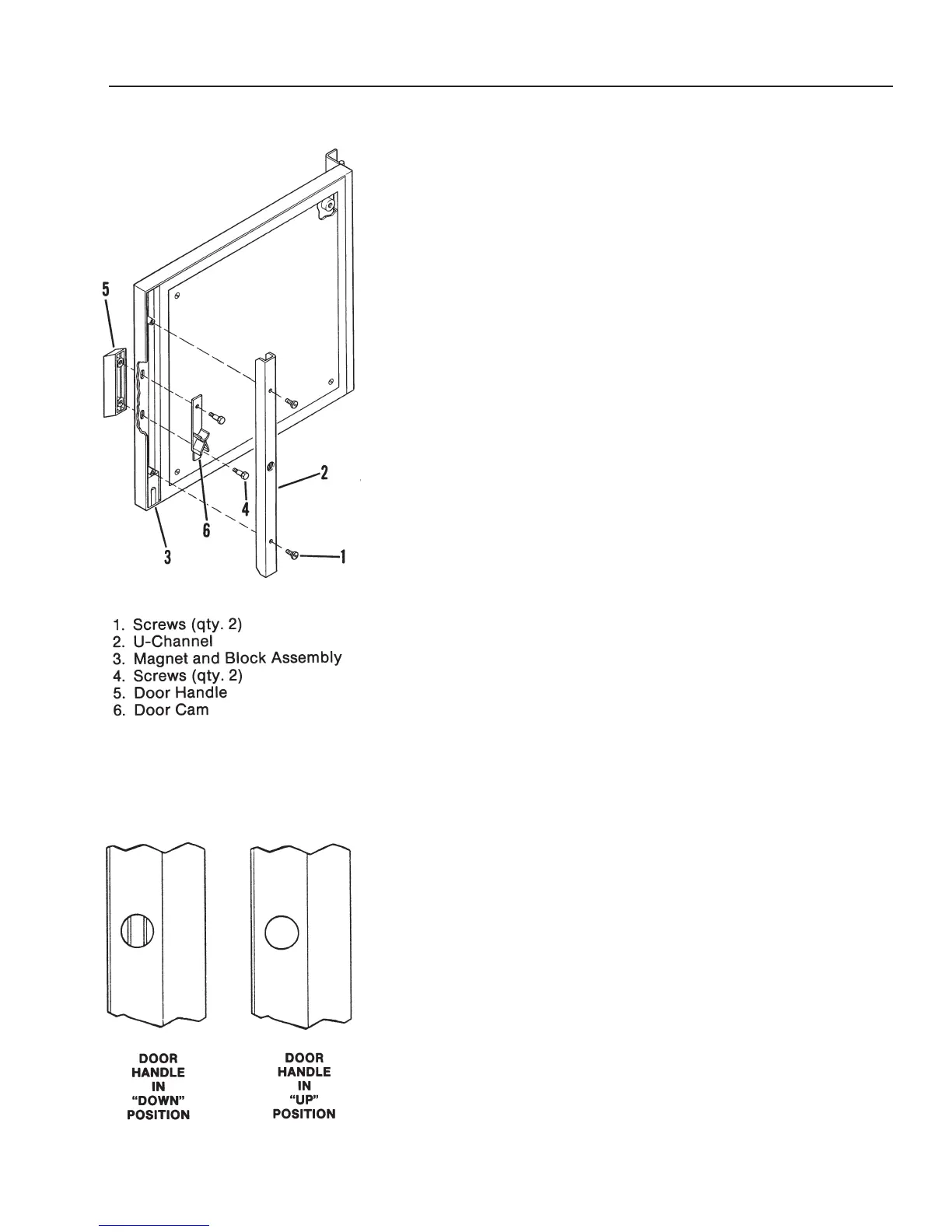 5

2

4

6

3

1

1. Screws (qty. 2)
2. U-Channel
3. Magnet and Block Assembly
4. Screws (qty. 2)
5. Door Handle
6. Door Cam

DOOR HANDLE IN "DOWN" POSITION

DOOR HANDLE IN "UP" POSITION