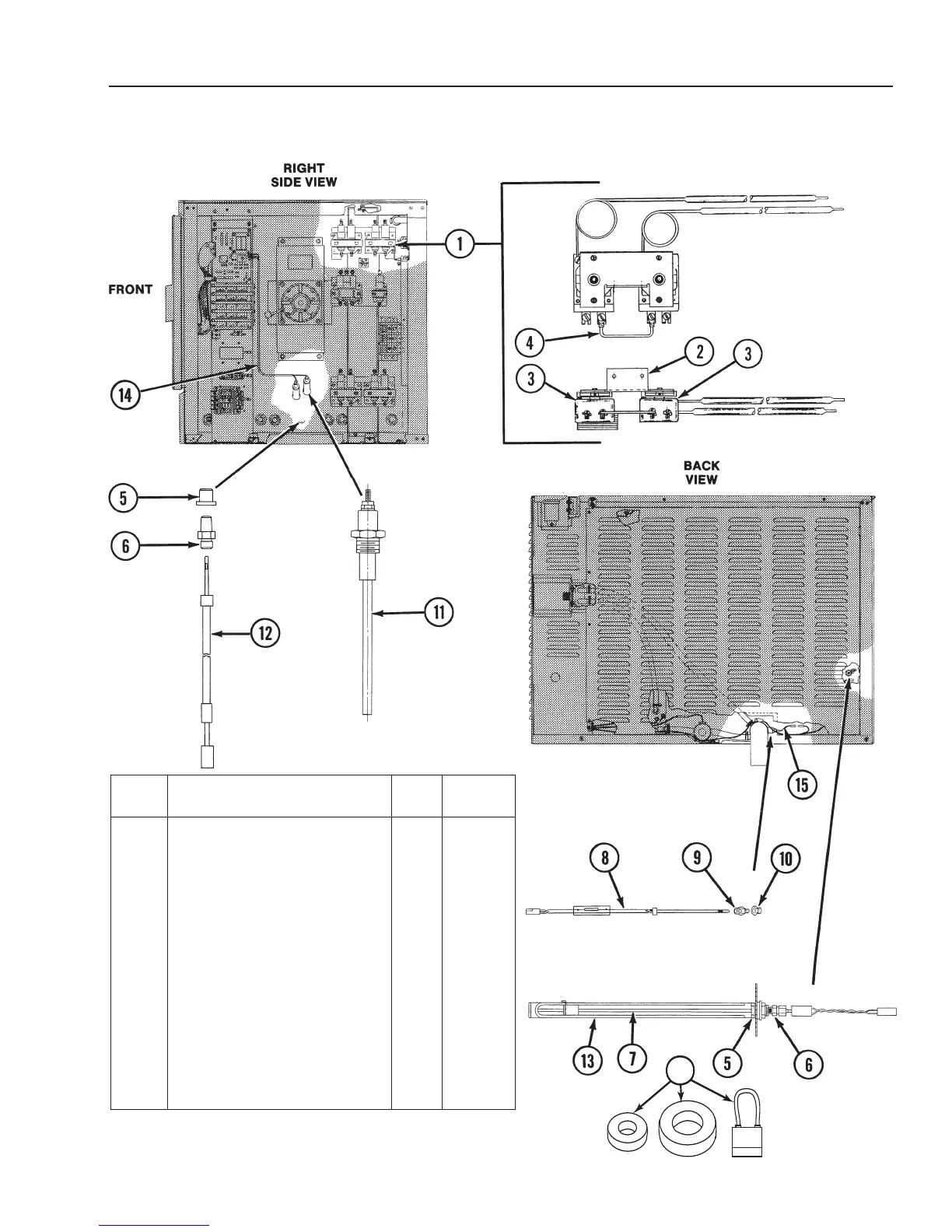 RIGHT SIDE VIEW

FRONT

1

4

2

3

3

14

5

6

12

11

BACK VIEW

15

8

9

10

13

7

5

6