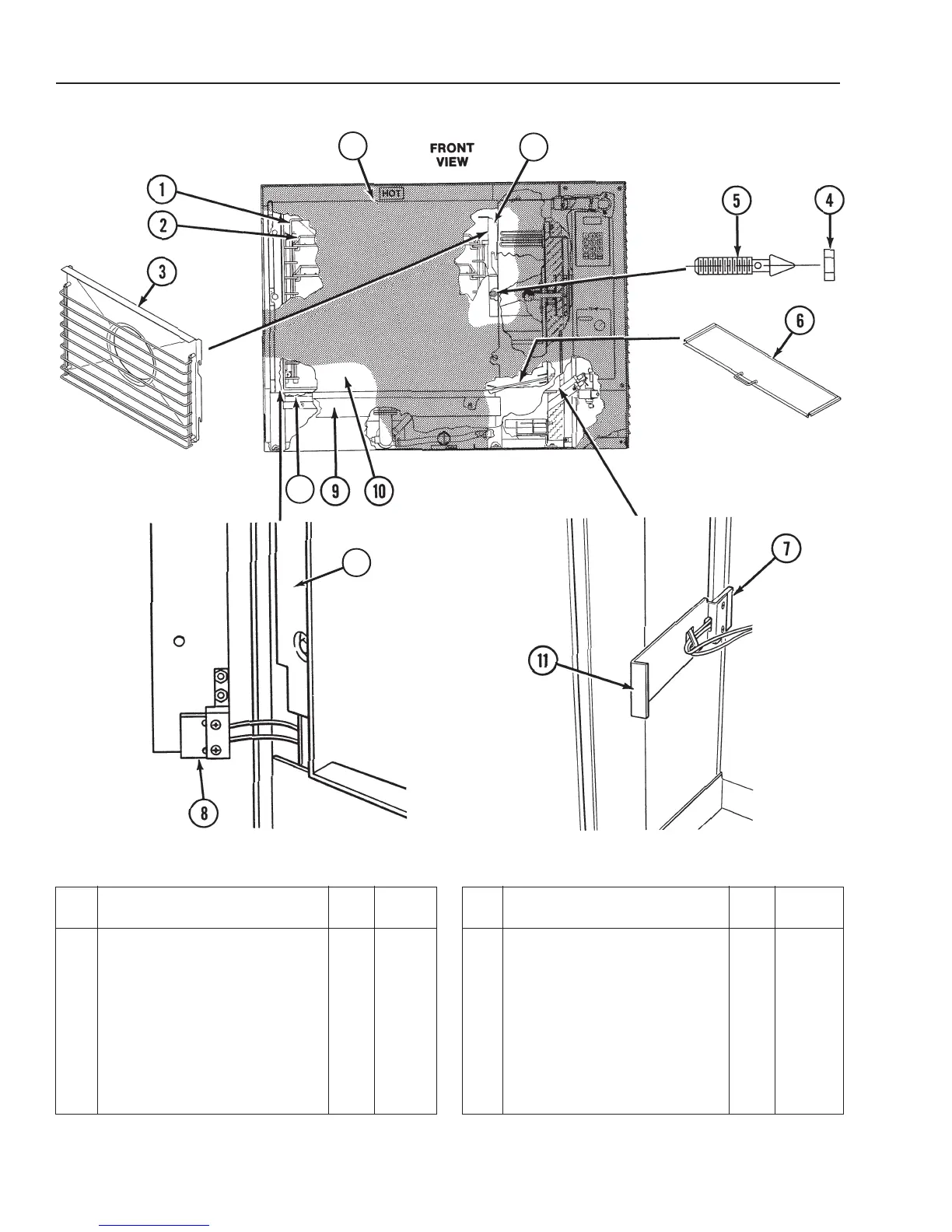 FRONT VIEW

HOT

1

2

3

5

4

6

9

10

7

11

8