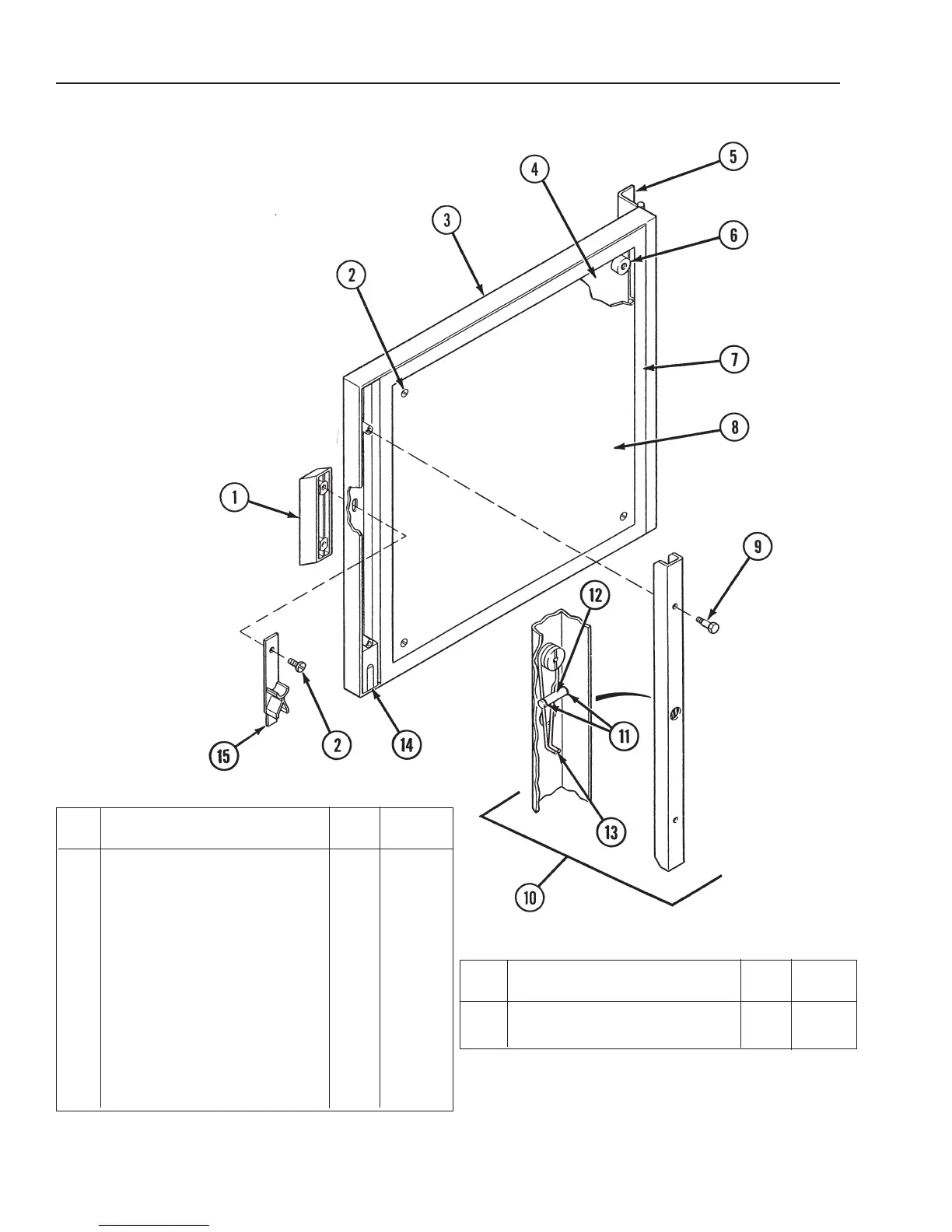 5
4
3
6
2
7
8
1
9
12
11
15
2
14
13
10